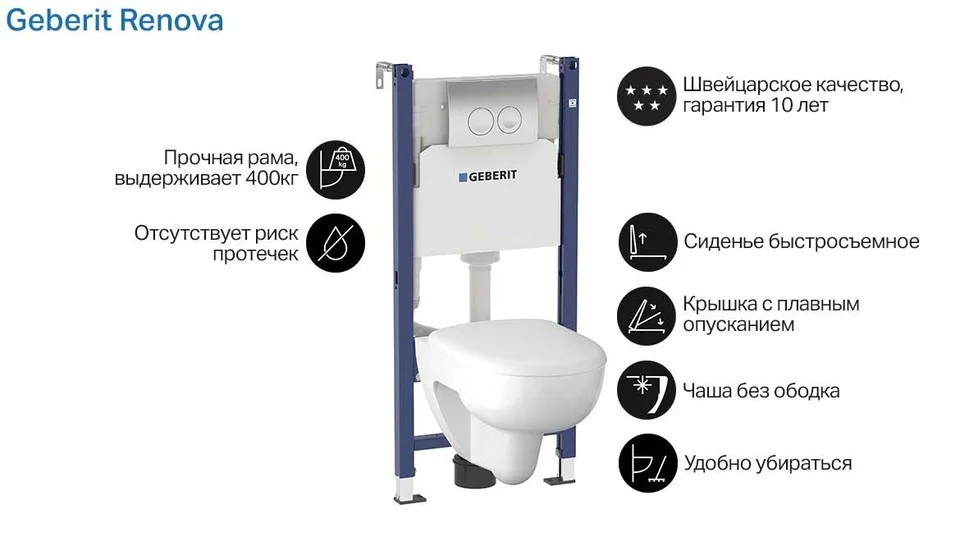 Geberit Renova

Прочная рама, выдерживает 400кг

400 kg

Отсутствует риск протечек

GEBERIT

Швейцарское качество, гарантия 10 лет

Сиденье быстросъемное

Крышка с плавным опусканием

Чаша без ободка

Удобно убираться