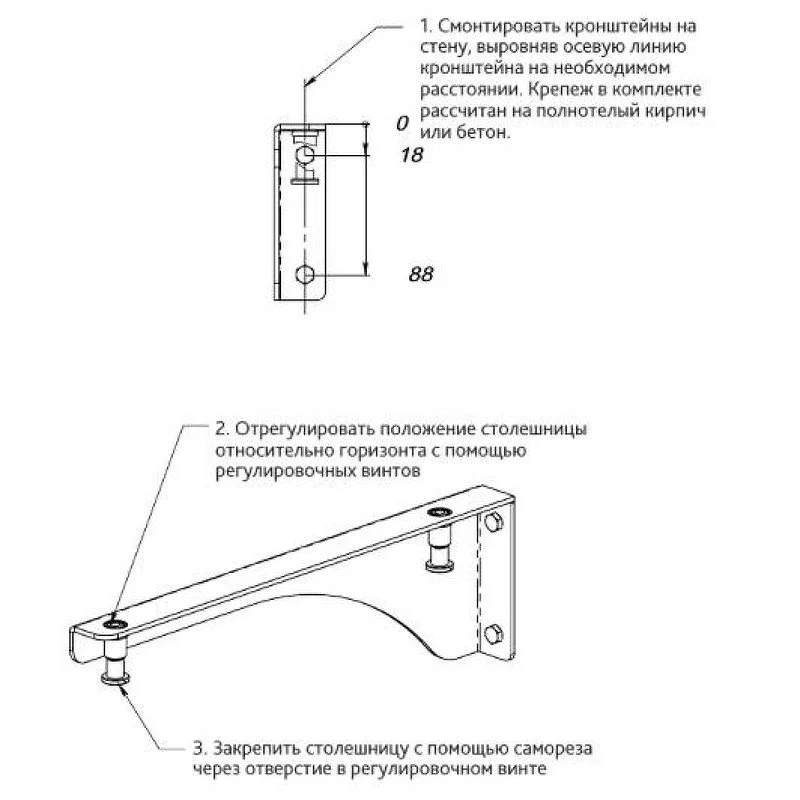 1. Смонтировать кронштейны на стену, выровняв осевую линию кронштейна на необходимом расстоянии. Крепеж в комплекте рассчитан на полнотелый кирпич или бетон.

0

18

88

2. Отрегулировать положение столешницы относительно горизонта с помощью регулировочных винтов

3. Закрепить столешницу с помощью самореза через отверстие в регулировочном винте