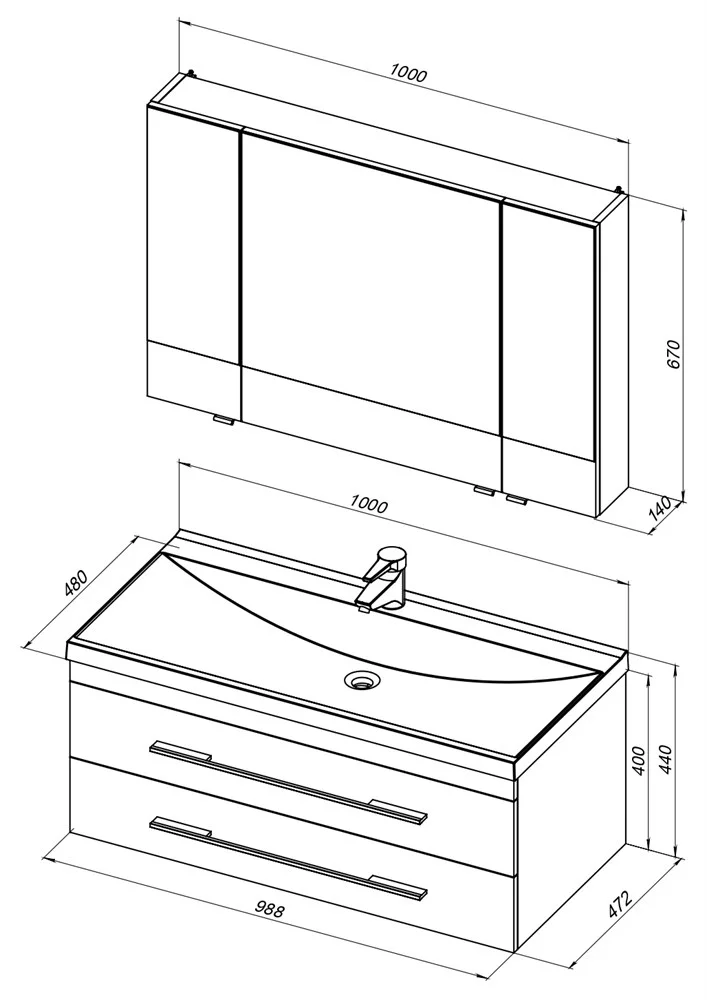 1000

670

140

1000

480

400

440

988

472