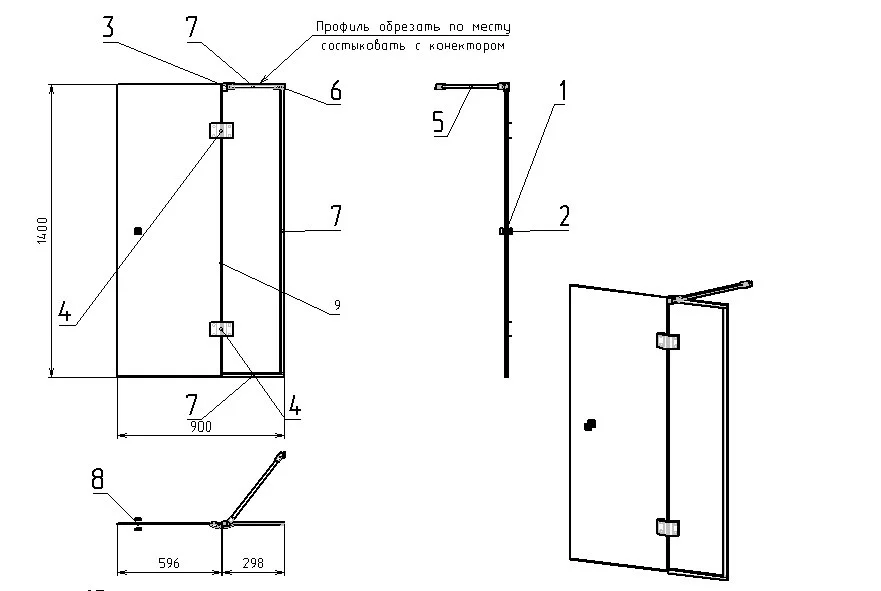 3
7
Профиль обрезать по месту
состыковать с конектором
6
1400
4
7
9
7
4
900
5
1
2
8
596
298