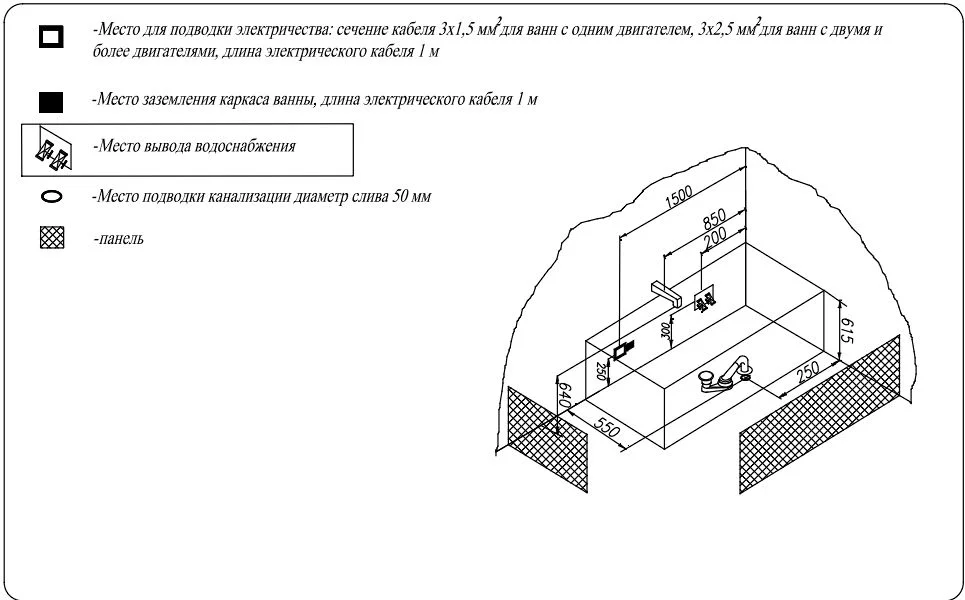 -Место для подводки электричества: сечение кабеля 3х1,5 мм$^2$ для ванн с одним двигателем, 3х2,5 мм$^2$ для ванн с двумя и более двигателями, длина электрического кабеля 1 м

-Место заземления каркаса ванны, длина электрического кабеля 1 м

-Место вывода водоснабжения

-Место подводки канализации диаметр слива 50 мм

-панель

1500
850
200
300
615
250
250
640
550