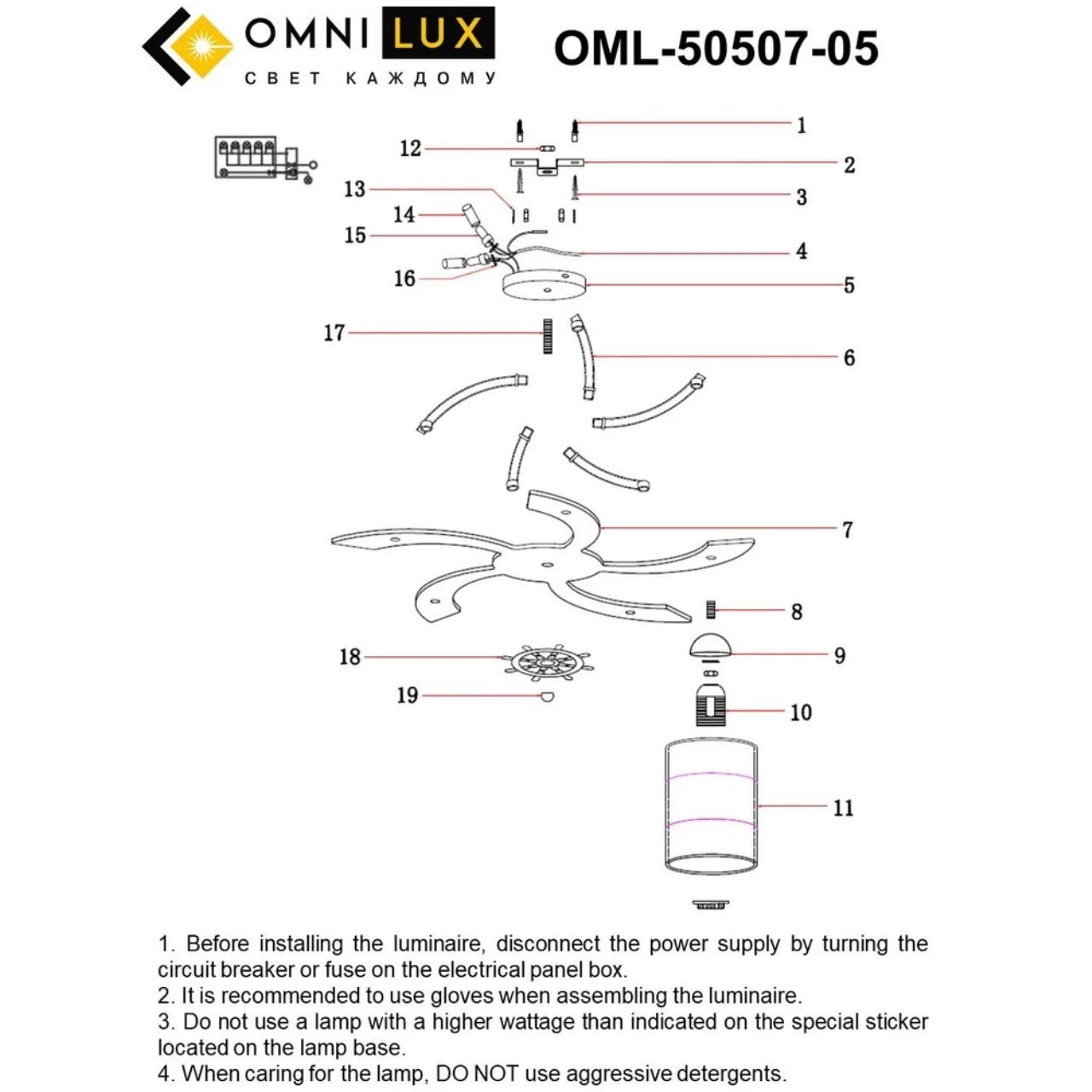 OMNI LUX
СВЕТ КАЖДОМУ

OML-50507-05

1
12
2
13
3
14
15
4
16
5
17
6
7
8
18
9
19
10
11

1. Before installing the luminaire, disconnect the power supply by turning the circuit breaker or fuse on the electrical panel box.
2. It is recommended to use gloves when assembling the luminaire.
3. Do not use a lamp with a higher wattage than indicated on the special sticker located on the lamp base.
4. When caring for the lamp, DO NOT use aggressive detergents.