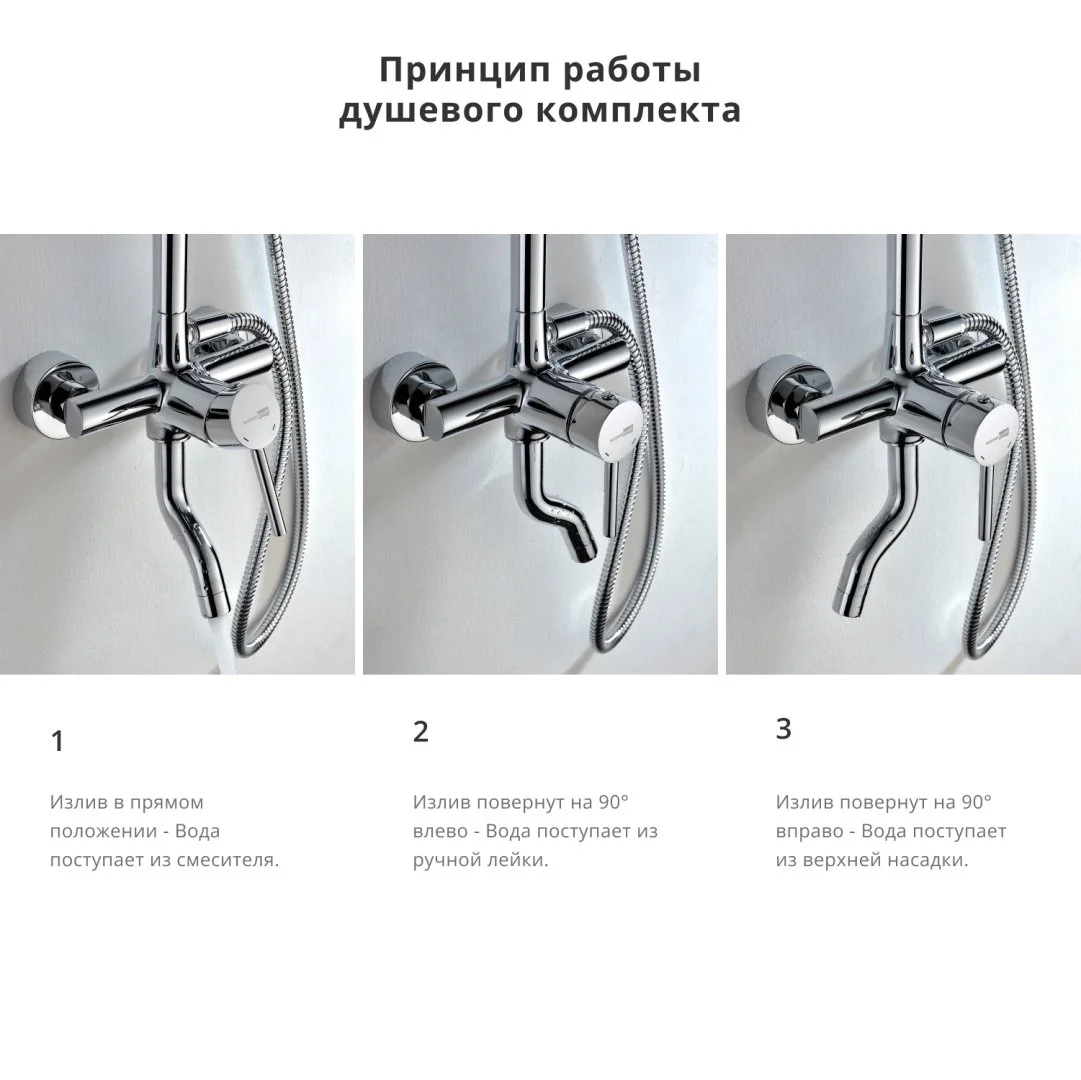 Принцип работы душевого комплекта

1

Излив в прямом положении - Вода поступает из смесителя.

2

Излив повернут на 90° влево - Вода поступает из ручной лейки.

3

Излив повернут на 90° вправо - Вода поступает из верхней насадки.