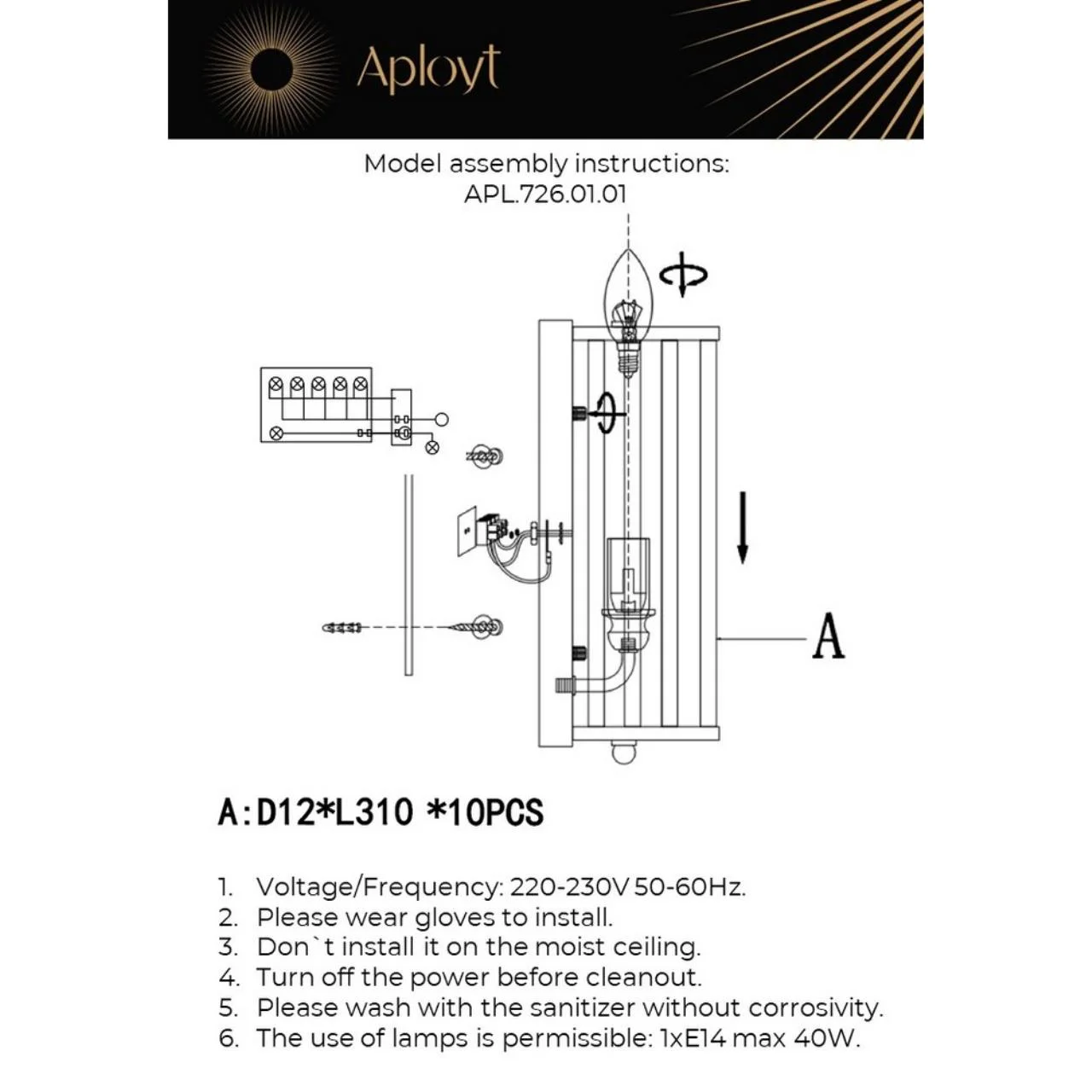 Aployt

Model assembly instructions:
APL.726.01.01

A

A:D12*L310 *10PCS

1. Voltage/Frequency: 220-230V 50-60Hz.
2. Please wear gloves to install.
3. Don`t install it on the moist ceiling.
4. Turn off the power before cleanout.
5. Please wash with the sanitizer without corrosivity.
6. The use of lamps is permissible: 1xE14 max 40W.