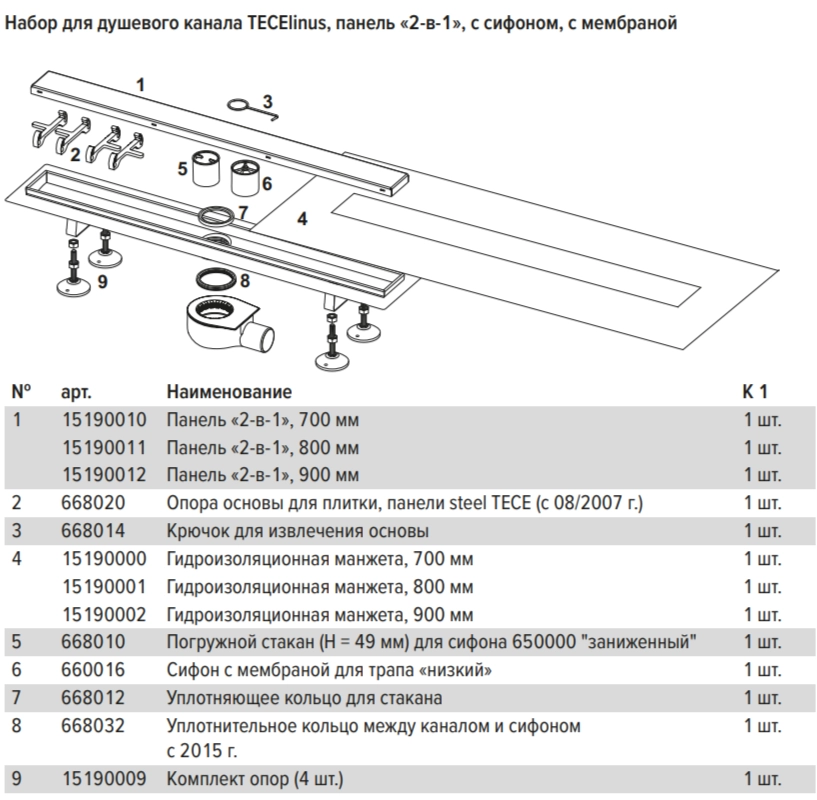 Набор для душевого канала TECElinus, панель «2-в-1», с сифоном, с мембраной

1
3
2
5
6
7
4
9
8

| Nº | арт. | Наименование | К 1 |
|---|---|---|---|
| 1 | 15190010 | Панель «2-в-1», 700 мм | 1 шт. |
| | 15190011 | Панель «2-в-1», 800 мм | 1 шт. |
| | 15190012 | Панель «2-в-1», 900 мм | 1 шт. |
| 2 | 668020 | Опора основы для плитки, панели steel TECE (с 08/2007 г.) | 1 шт. |
| 3 | 668014 | Крючок для извлечения основы | 1 шт. |
| 4 | 15190000 | Гидроизоляционная манжета, 700 мм | 1 шт. |
| | 15190001 | Гидроизоляционная манжета, 800 мм | 1 шт. |
| | 15190002 | Гидроизоляционная манжета, 900 мм | 1 шт. |
| 5 | 668010 | Погружной стакан (H = 49 мм) для сифона 650000 "заниженный" | 1 шт. |
| 6 | 660016 | Сифон с мембраной для трапа «низкий» | 1 шт. |
| 7 | 668012 | Уплотняющее кольцо для стакана | 1 шт. |
| 8 | 668032 | Уплотнительное кольцо между каналом и сифоном с 2015 г. | 1 шт. |
| 9 | 15190009 | Комплект опор (4 шт.) | 1 шт. |