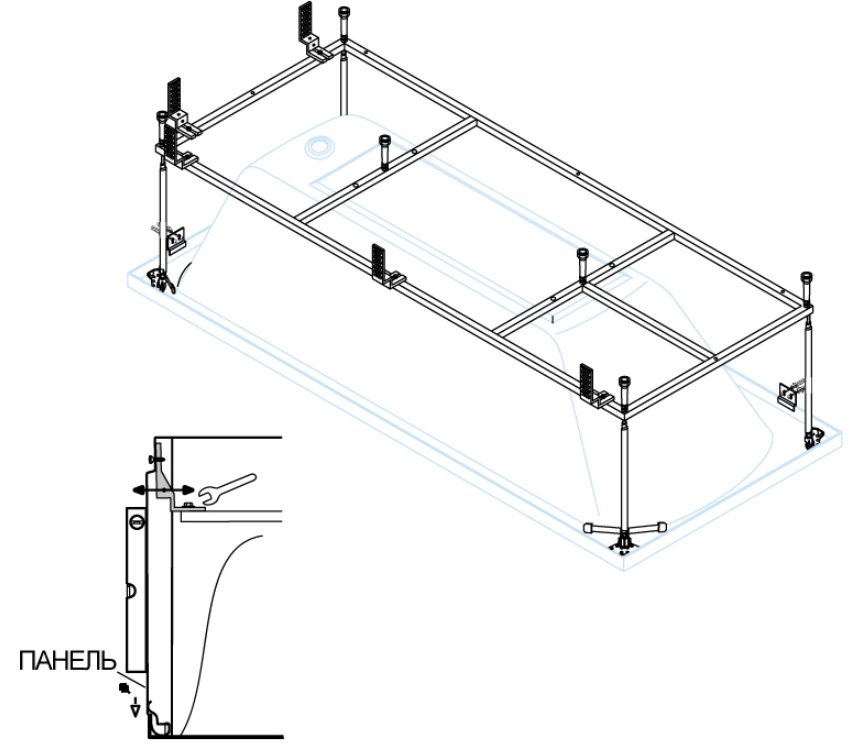 ПАНЕЛЬ