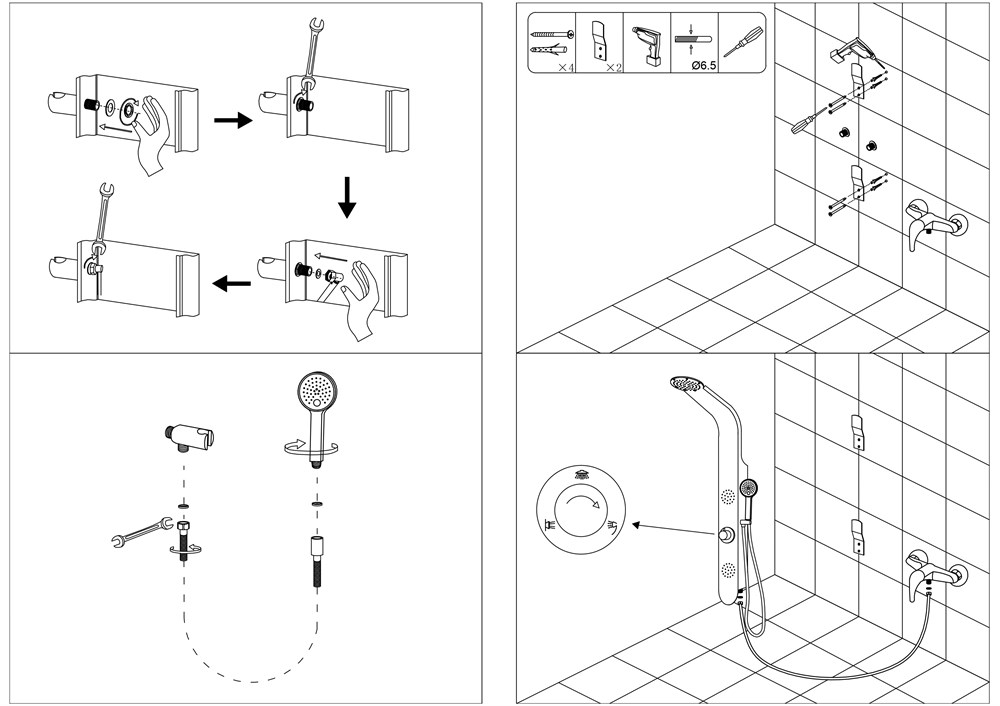 ×4 ×2 Ø6.5