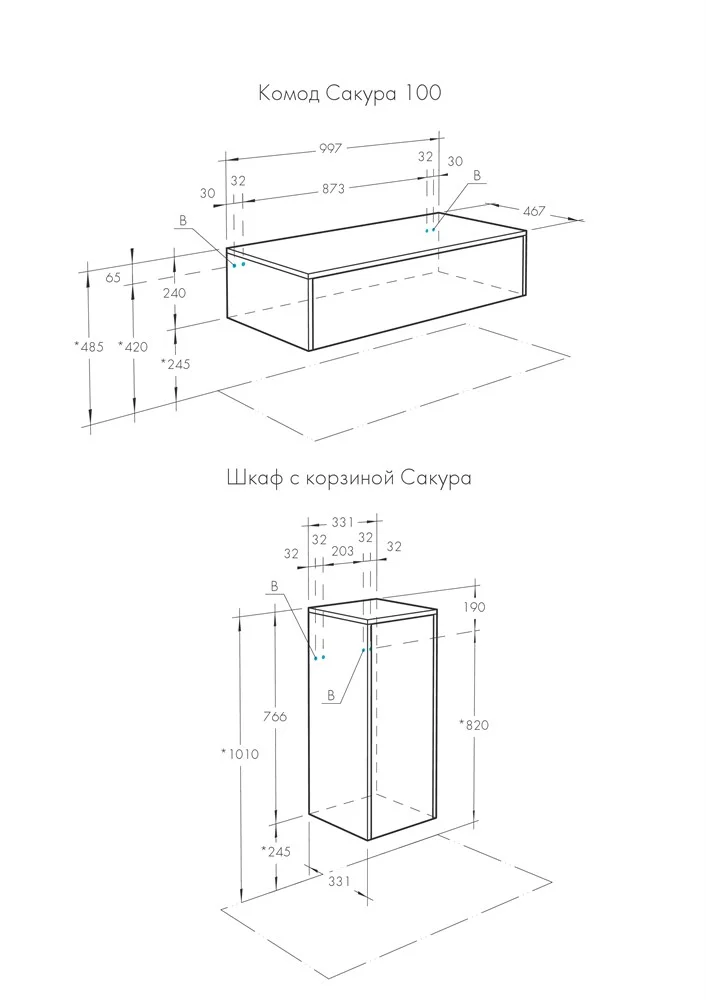 Комод Сакура 100

997

32

30

30

32

873

B

467

B

65

240

*485

*420

*245

Шкаф с корзиной Сакура

331

32

32

32

203

32

B

190

B

766

*820

*1010

*245

331