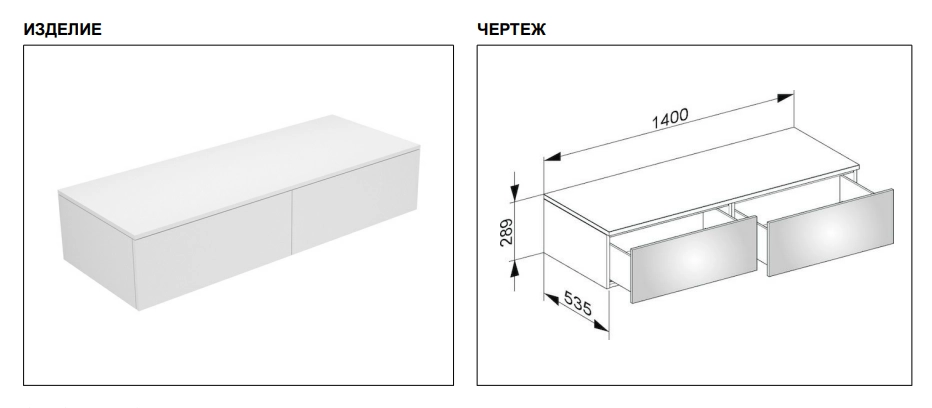 ИЗДЕЛИЕ

ЧЕРТЕЖ

1400

289

535