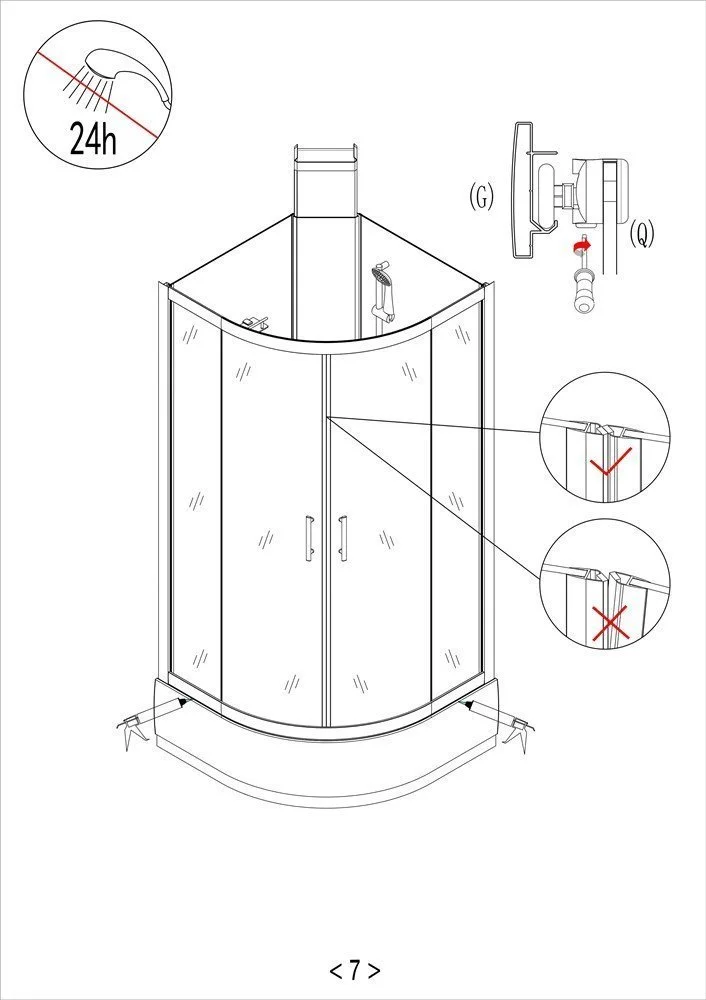 24h

(G)

(Q)

< 7 >