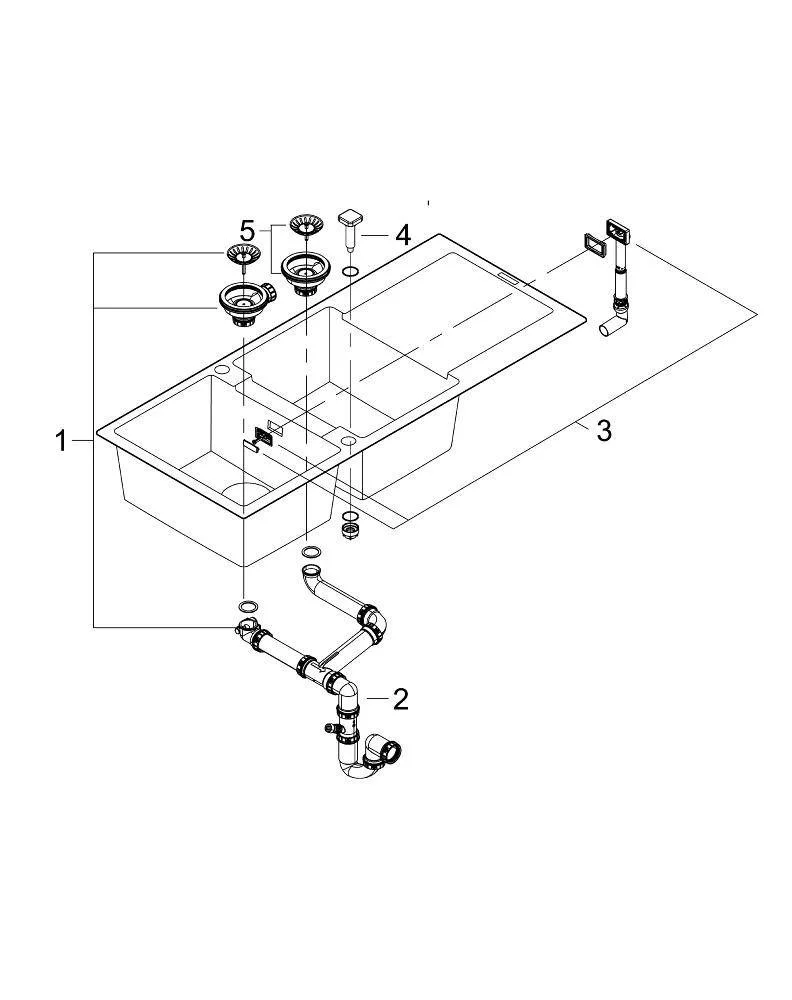 5
4
1
3
2