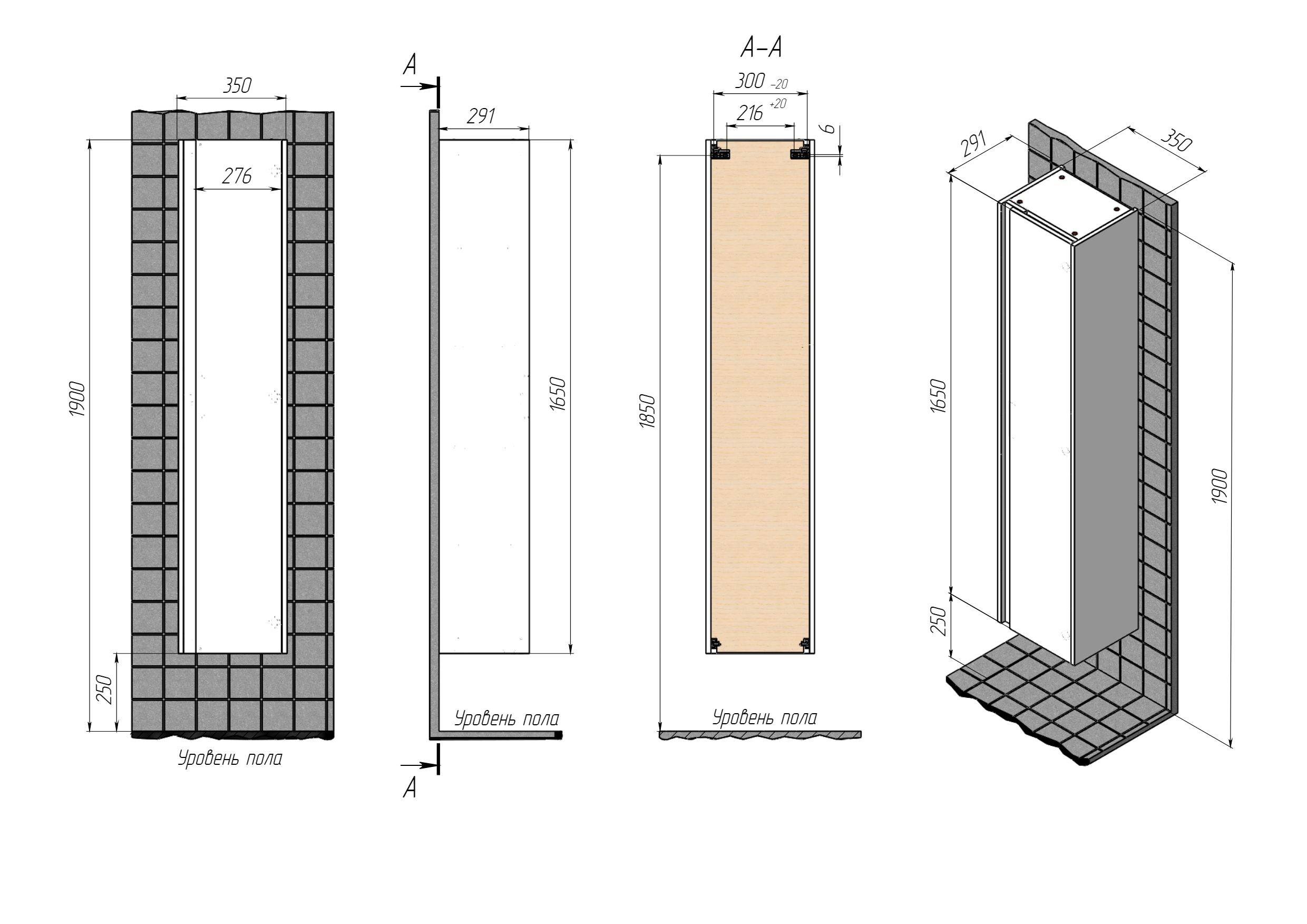 350
276
1900
250
Уровень пола

A
291
1650
Уровень пола
A

A–A
$300_{-20}$
$216^{+20}$
6
1850
Уровень пола

291
350
1650
250
1900