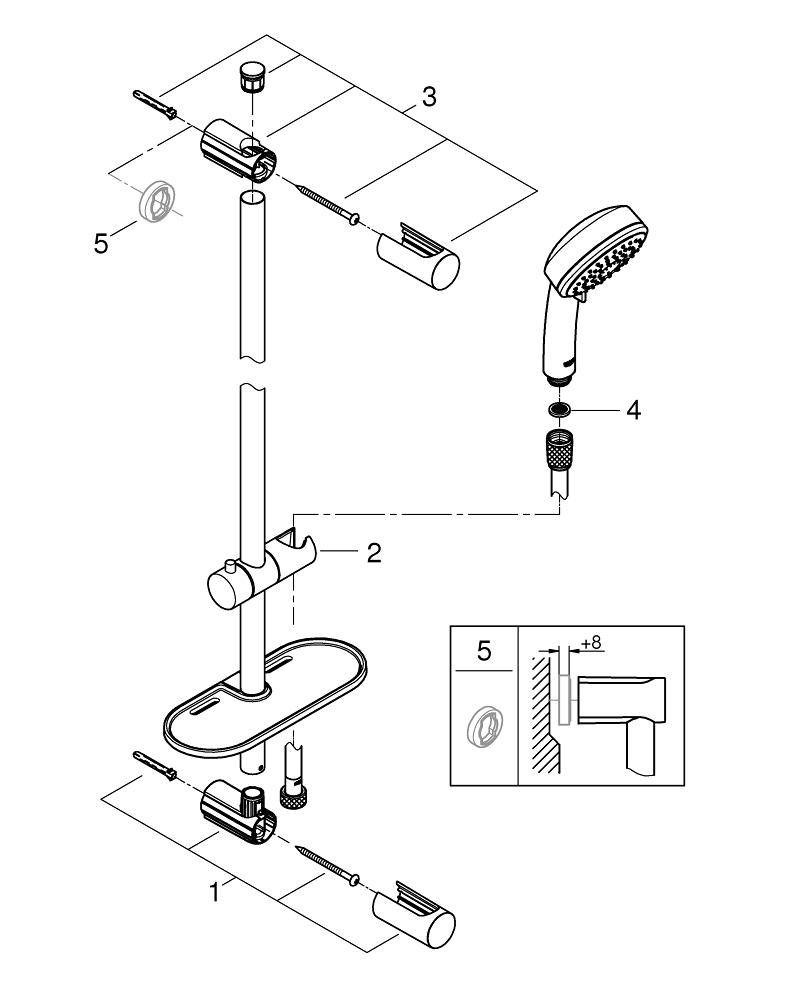 3

5

4

2

5

+8

1