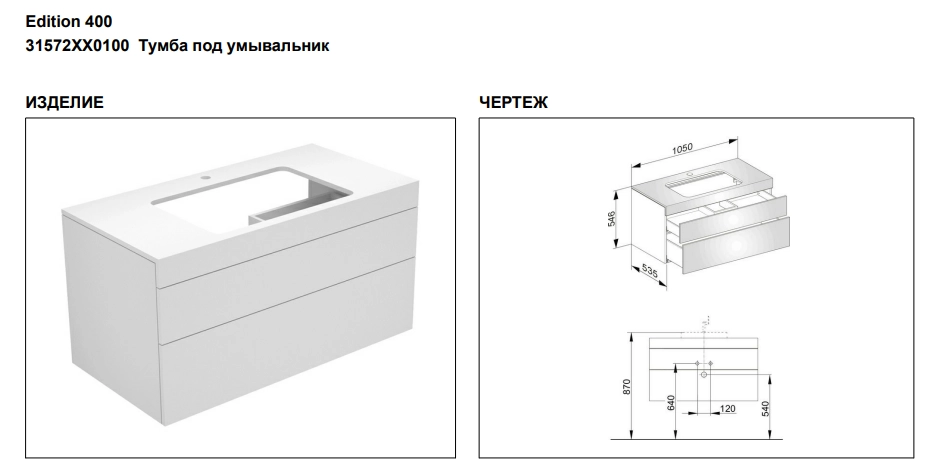 Edition 400
31572XX0100 Тумба под умывальник

ИЗДЕЛИЕ

ЧЕРТЕЖ

1050
546
535

870
640
120
540