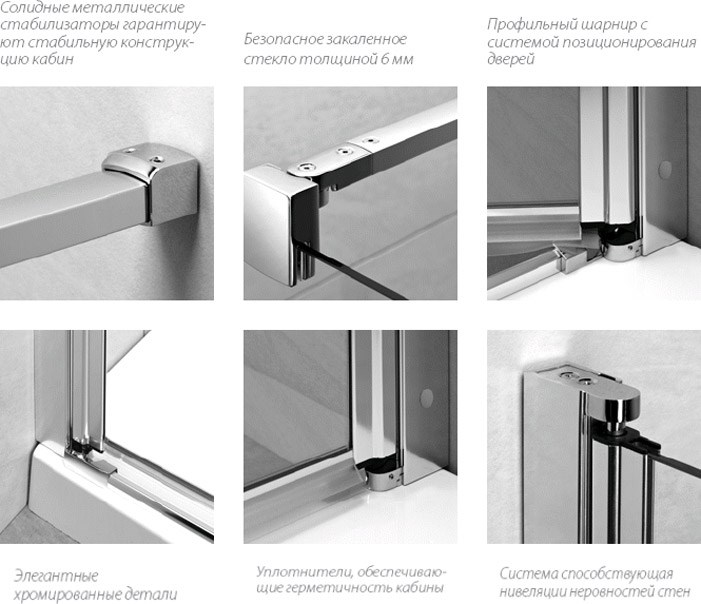 Солидные металлические стабилизаторы гарантируют стабильную конструкцию кабин

Безопасное закаленное стекло толщиной 6 мм

Профильный шарнир с системой позиционирования дверей

Элегантные хромированные детали

Уплотнители, обеспечивающие герметичность кабины

Система способствующая нивеляции неровностей стен