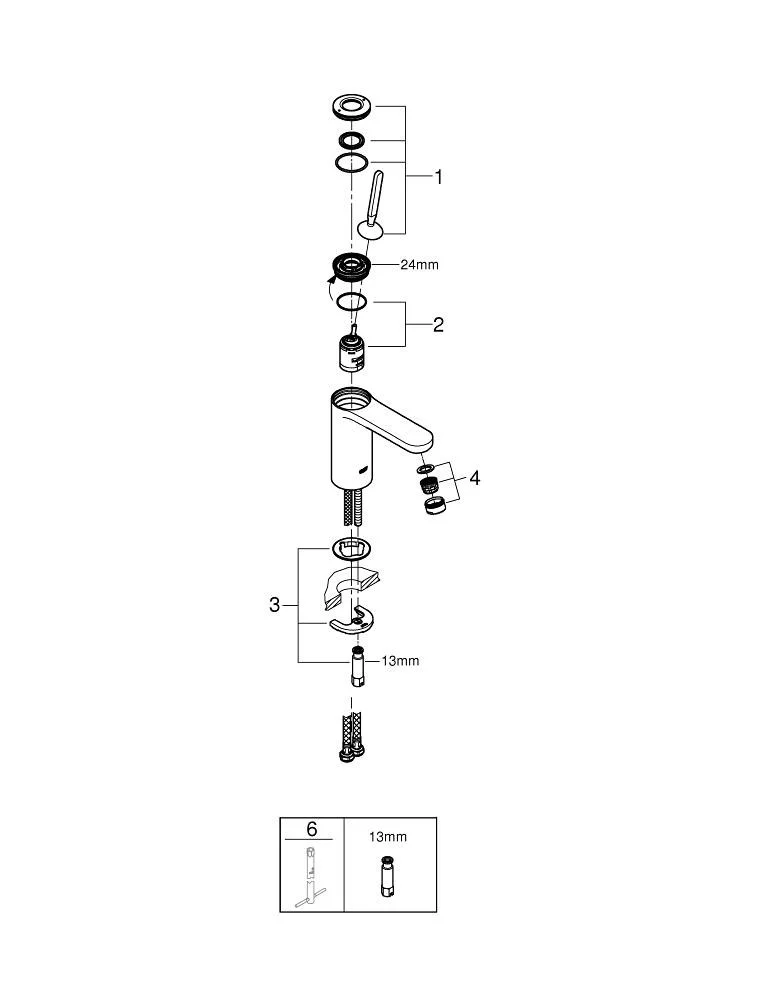 1
24mm
2
4
3
13mm
6
13mm