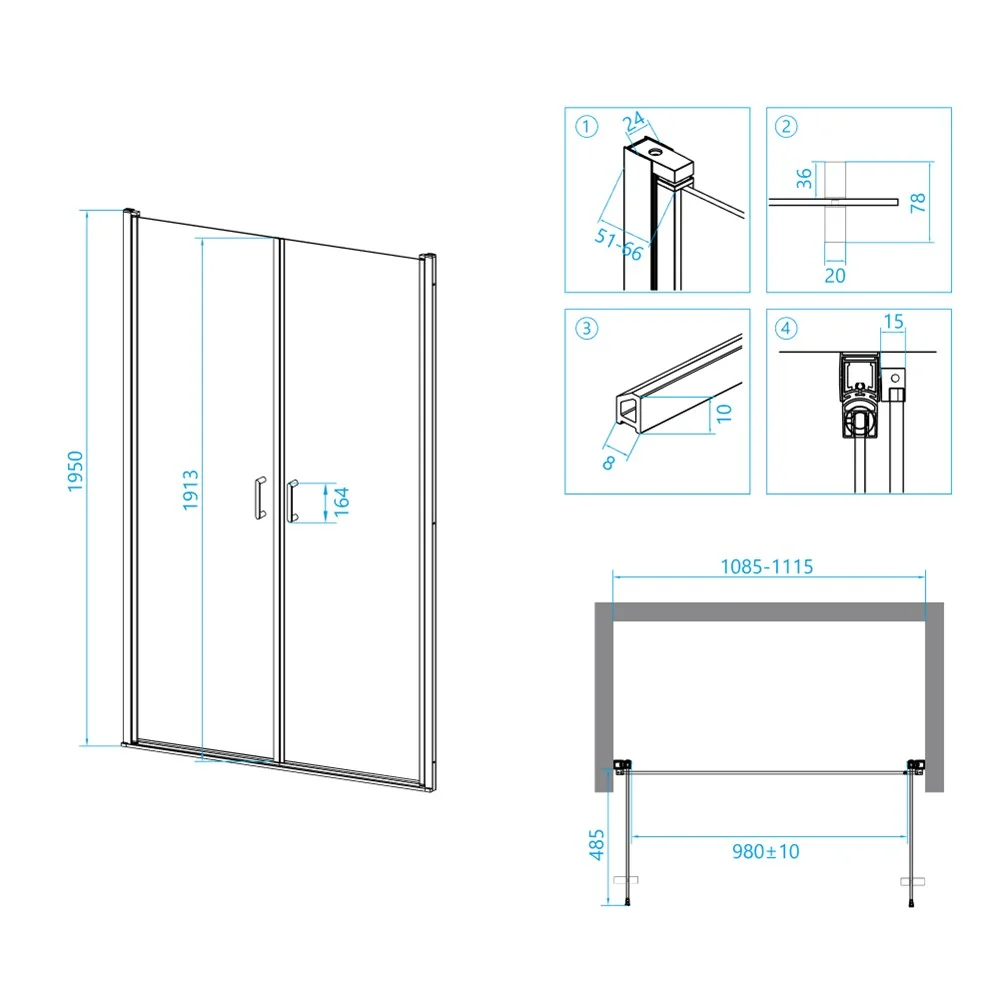 1950
1913
164

1
24
51-56

2
36
78
20

3
10
8

4
15

1085-1115
485
980±10