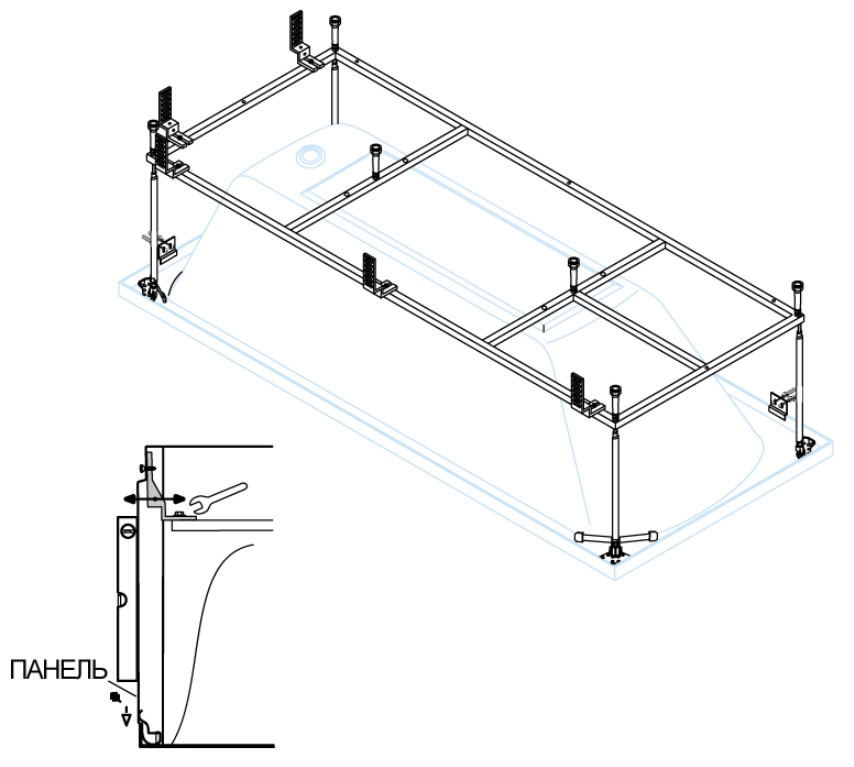 ПАНЕЛЬ