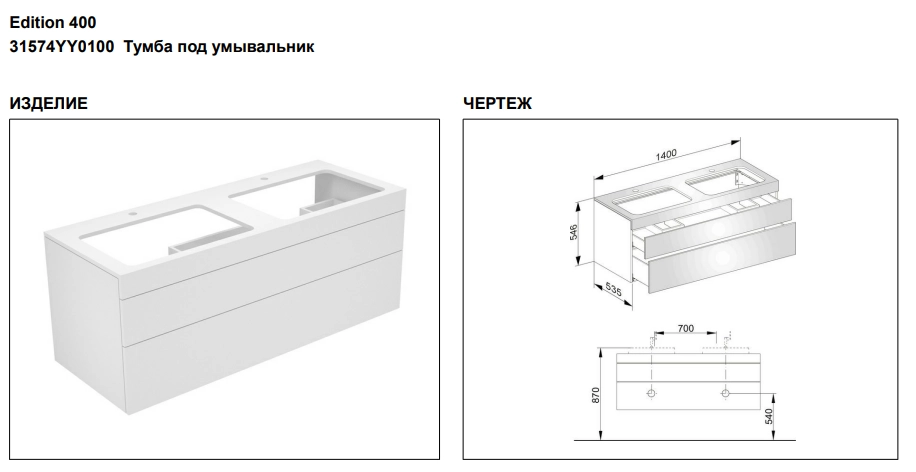 Edition 400
31574YY0100 Тумба под умывальник

ИЗДЕЛИЕ

ЧЕРТЕЖ

1400

546

535

700

870

540