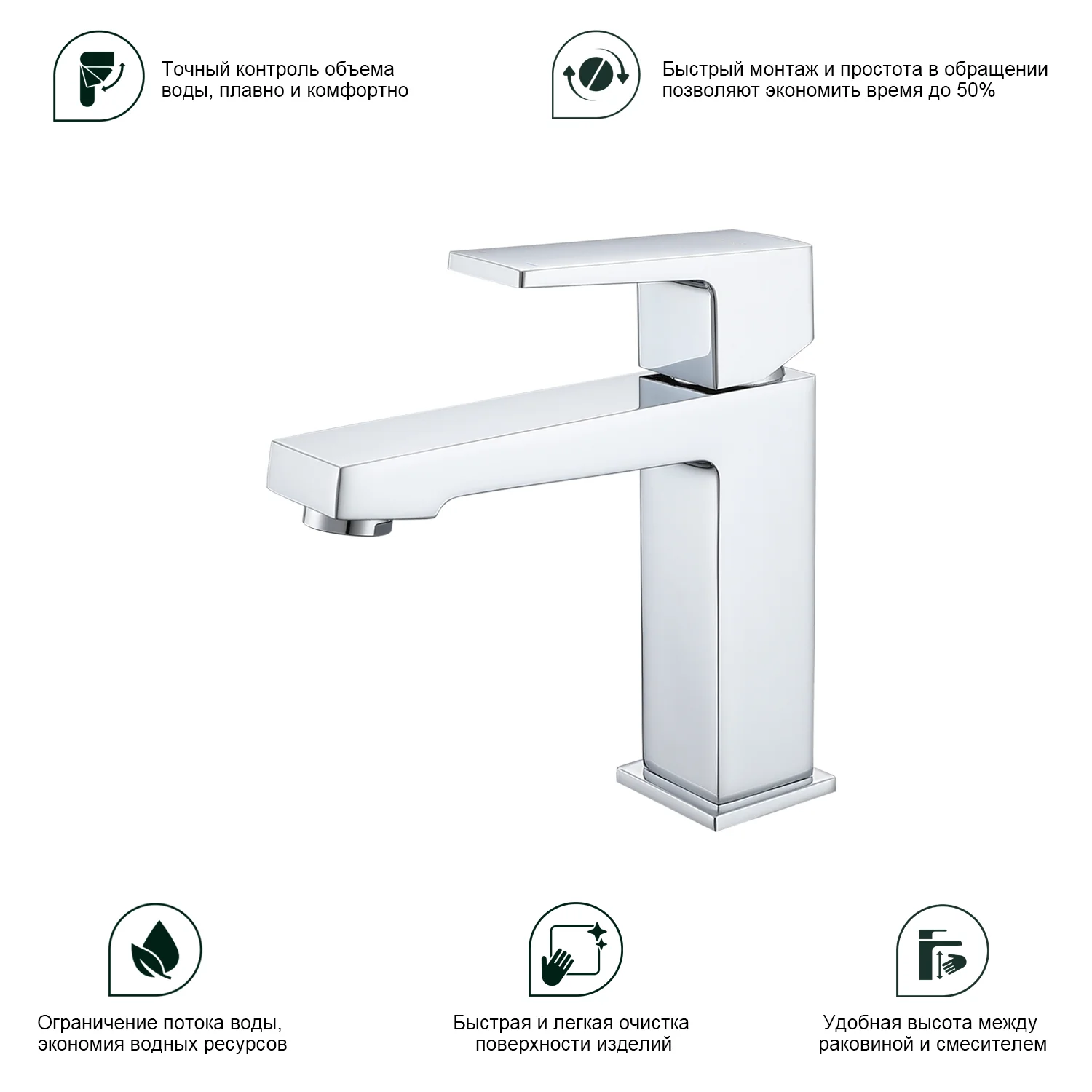 Точный контроль объема воды, плавно и комфортно

Быстрый монтаж и простота в обращении позволяют экономить время до 50%

Ограничение потока воды, экономия водных ресурсов

Быстрая и легкая очистка поверхности изделий

Удобная высота между раковиной и смесителем