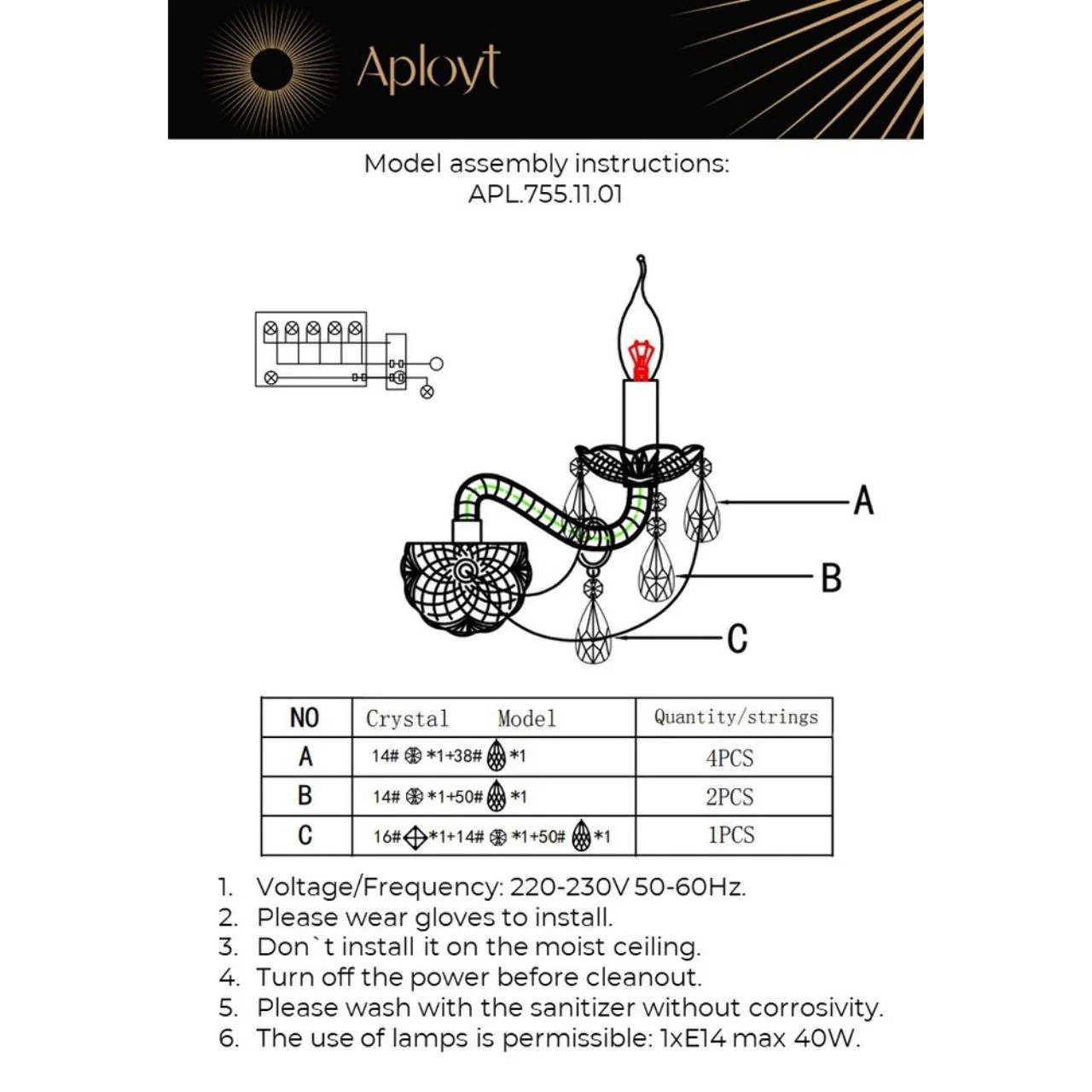 Aployt

Model assembly instructions:
APL.755.11.01

A

B

C

| NO | Crystal Model | Quantity/strings |
|---|---|---|
| A | 14# *1+38# *1 | 4PCS |
| B | 14# *1+50# *1 | 2PCS |
| C | 16# *1+14# *1+50# *1 | 1PCS |

1. Voltage/Frequency: 220-230V 50-60Hz.
2. Please wear gloves to install.
3. Don`t install it on the moist ceiling.
4. Turn off the power before cleanout.
5. Please wash with the sanitizer without corrosivity.
6. The use of lamps is permissible: 1xE14 max 40W.