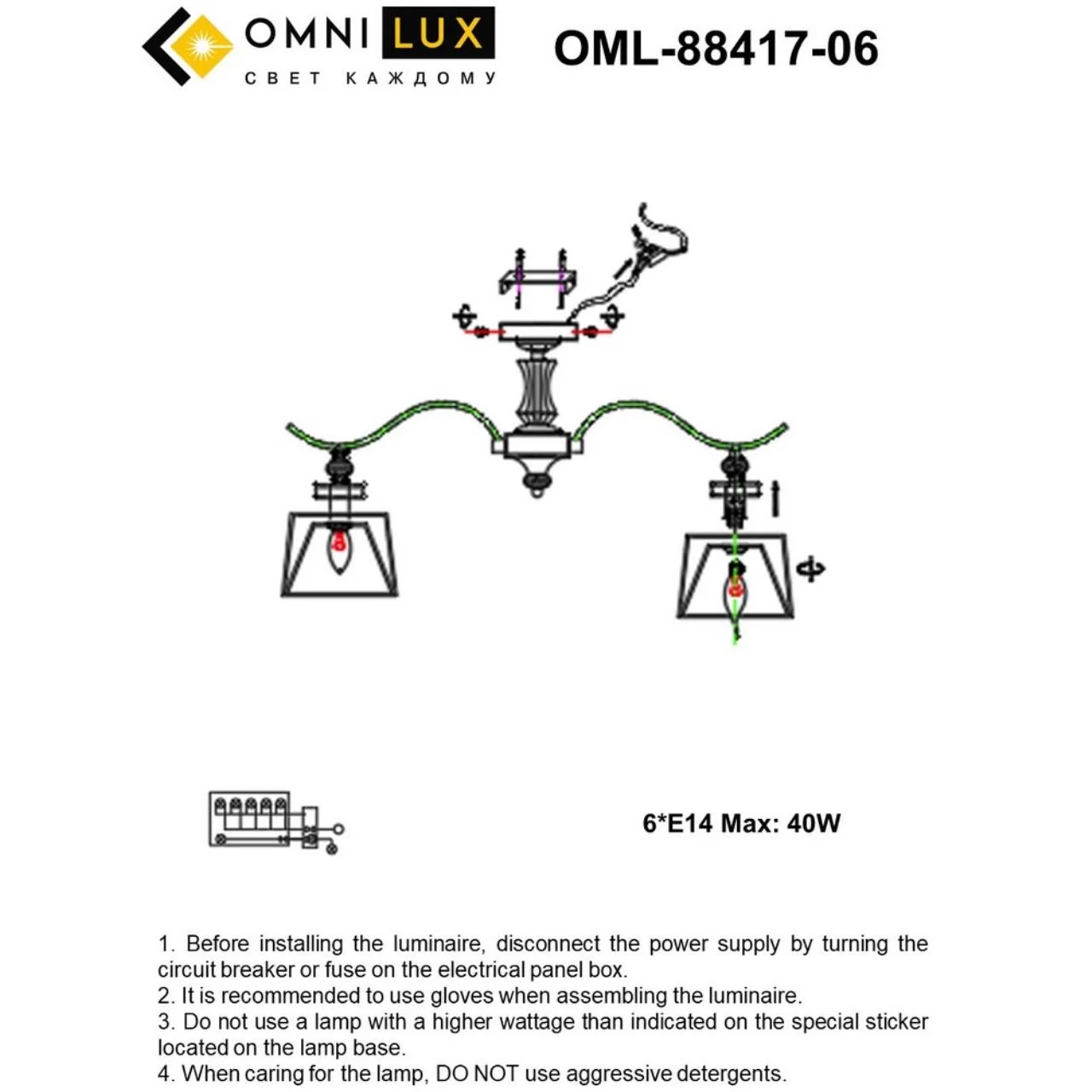 OMNI LUX
СВЕТ КАЖДОМУ

OML-88417-06

6*E14 Max: 40W

1. Before installing the luminaire, disconnect the power supply by turning the circuit breaker or fuse on the electrical panel box.
2. It is recommended to use gloves when assembling the luminaire.
3. Do not use a lamp with a higher wattage than indicated on the special sticker located on the lamp base.
4. When caring for the lamp, DO NOT use aggressive detergents.