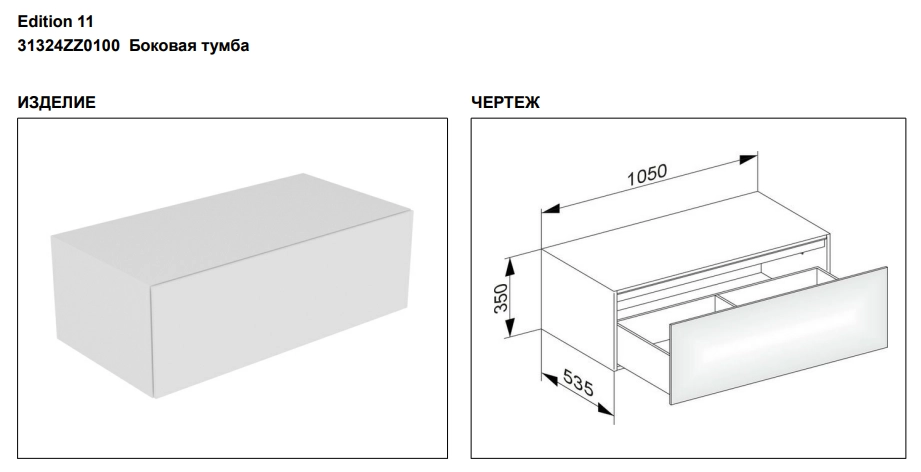 Edition 11
31324ZZ0100 Боковая тумба

ИЗДЕЛИЕ

ЧЕРТЕЖ

1050

350

535