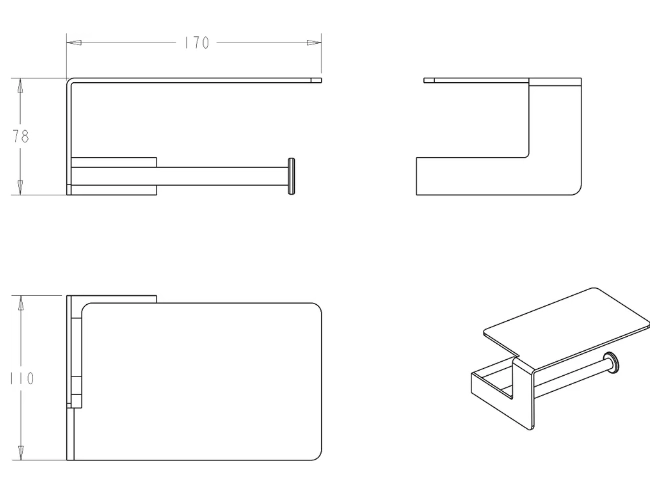 170

78

110