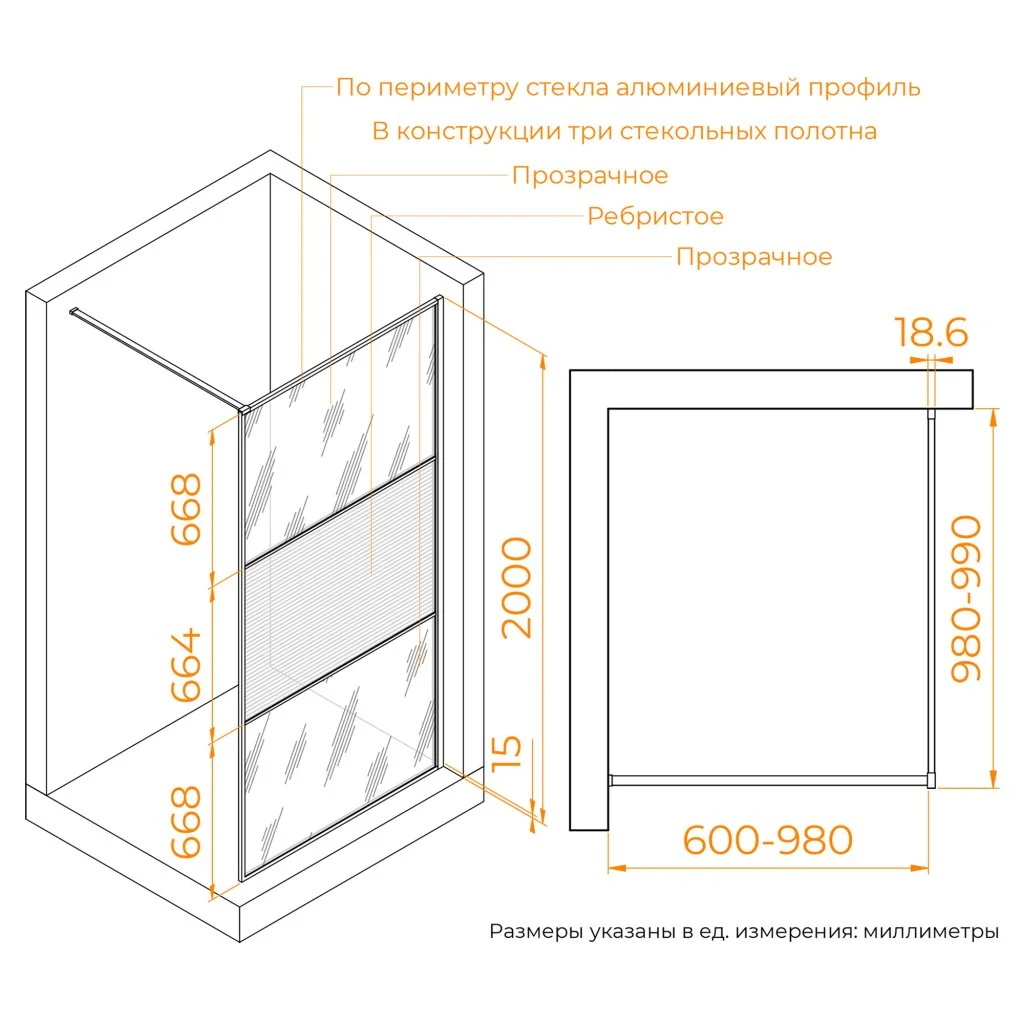 По периметру стекла алюминиевый профиль
В конструкции три стекольных полотна
Прозрачное
Ребристое
Прозрачное

668
664
668
2000
15

18.6
980-990
600-980

Размеры указаны в ед. измерения: миллиметры