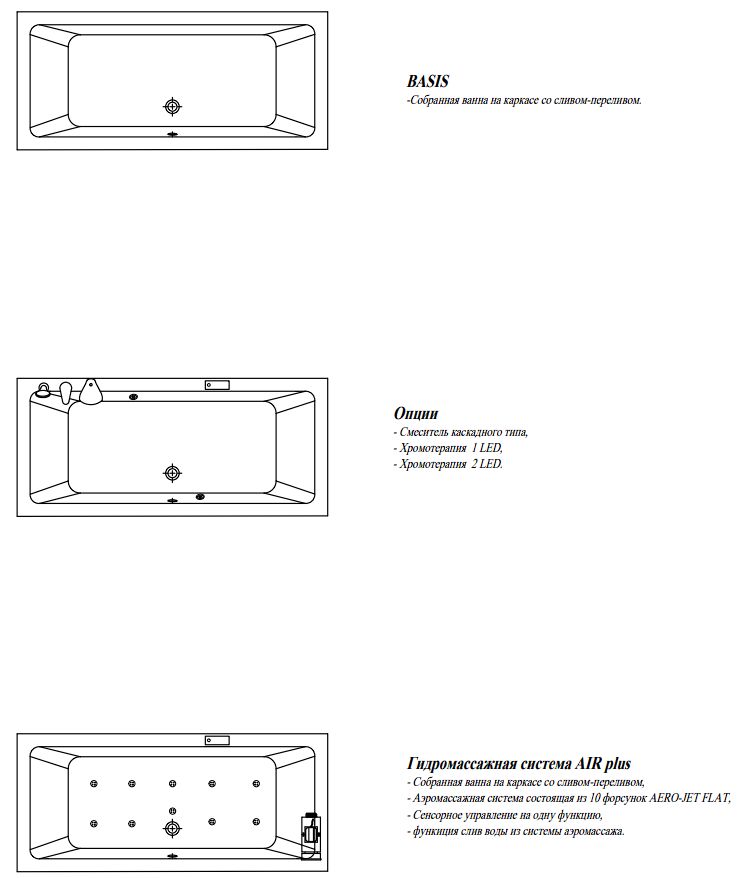 BASIS
-Собранная ванна на каркасе со сливом-переливом.

Опции
- Смеситель каскадного типа,
- Хромотерапия 1 LED,
- Хромотерапия 2 LED.

Гидромассажная система AIR plus
- Собранная ванна на каркасе со сливом-переливом,
- Аэромассажная система состоящая из 10 форсунок AERO-JET FLAT,
- Сенсорное управление на одну функцию,
- функция слив воды из системы аэромассажа.