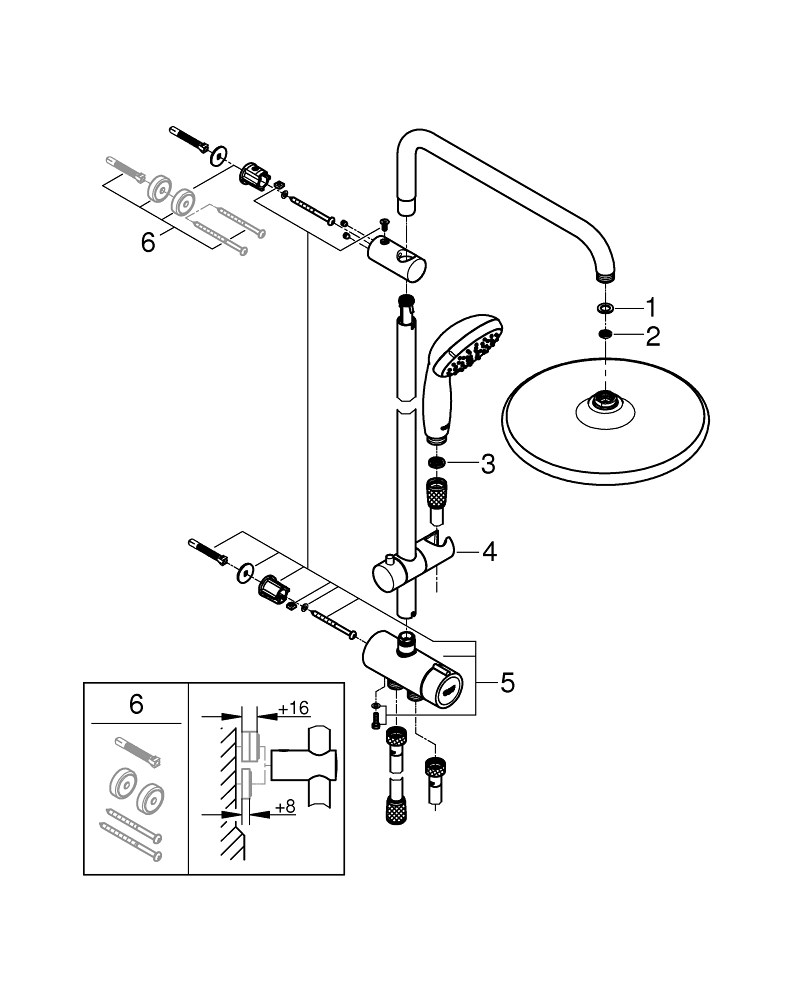 6
1
2
3
4
5
6
+16
+8