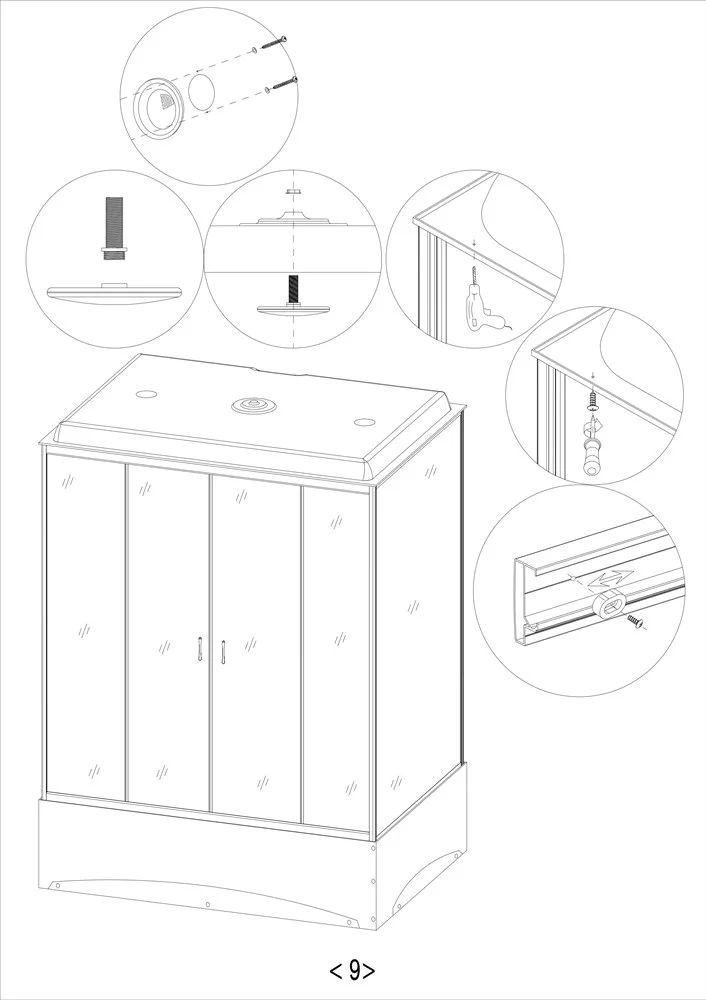 < 9>