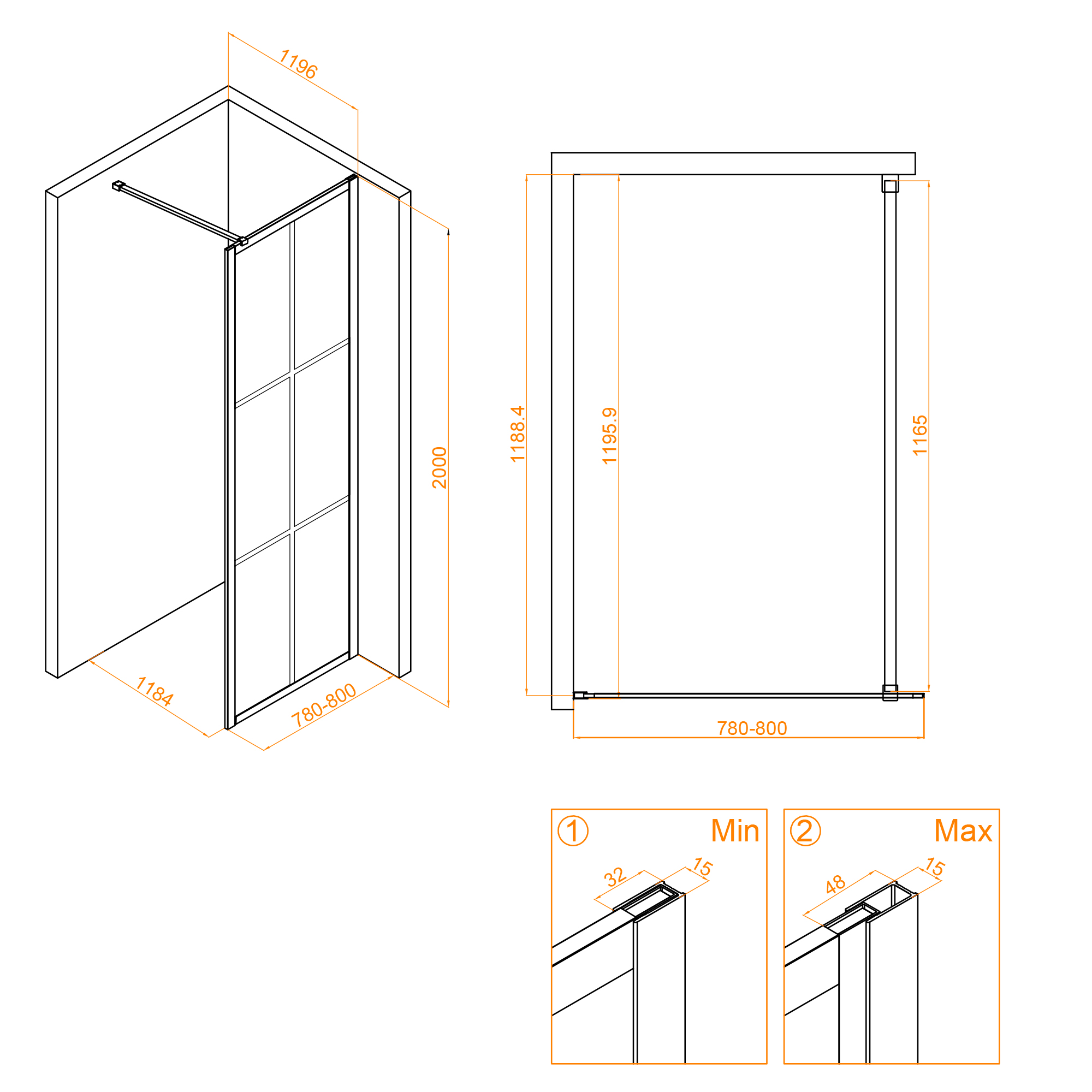 1196
2000
1184
780-800
1188.4
1195.9
1165
780-800
① Min
32
15
② Max
48
15