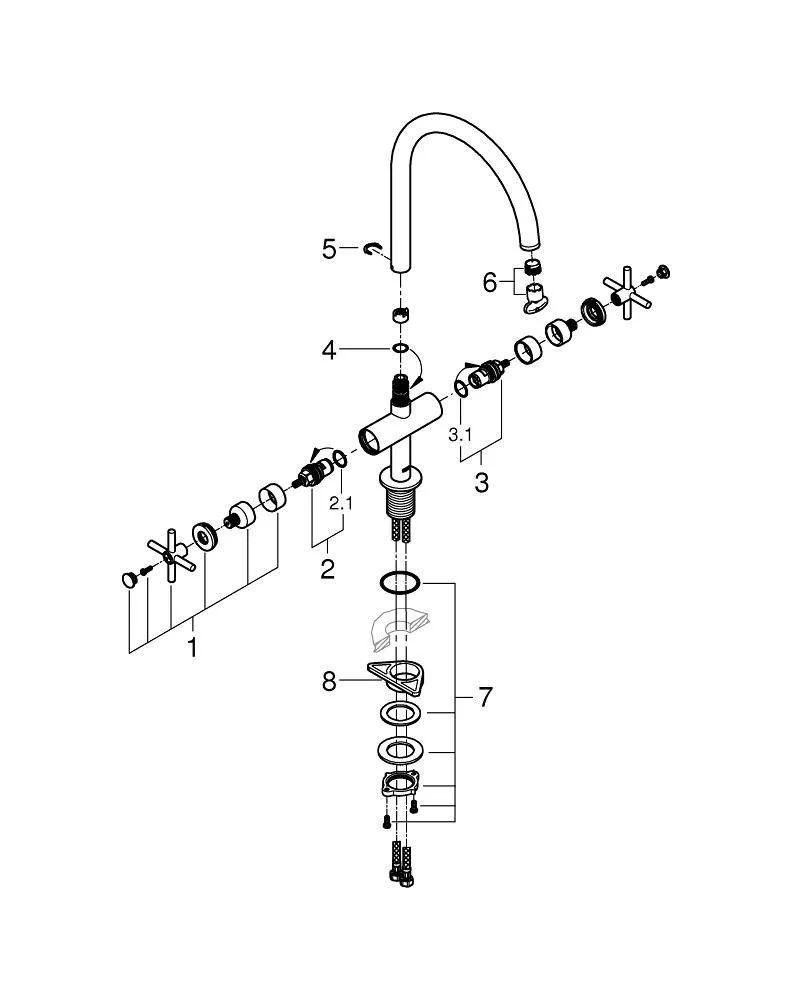 5
6
4
3.1
3
2.1
2
1
8
7