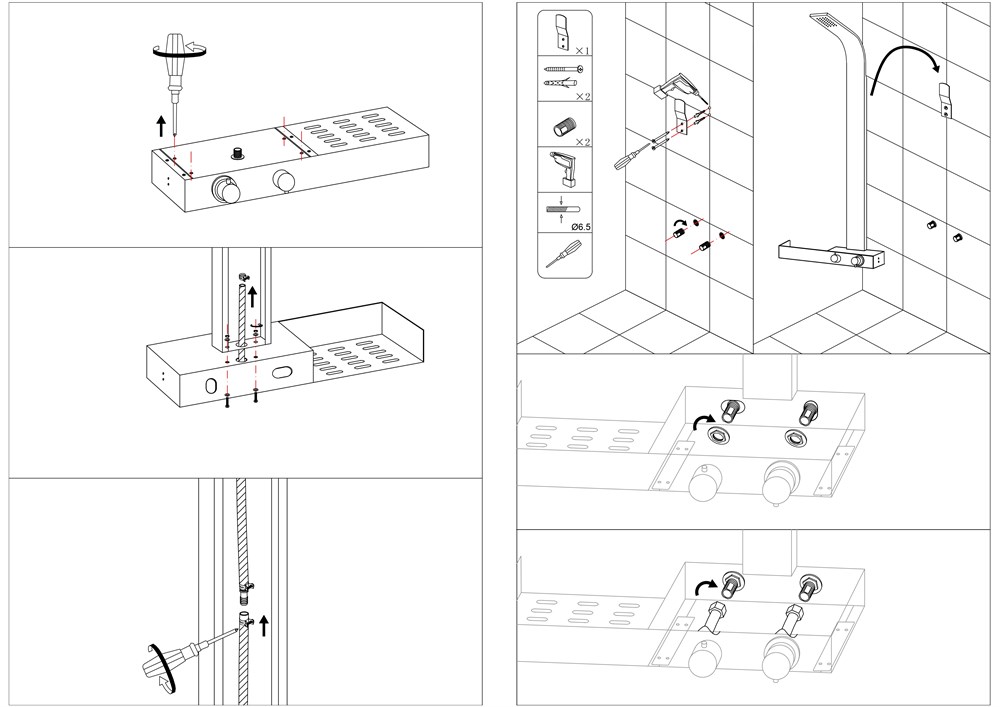 ×1

×2

×2

Ø6.5