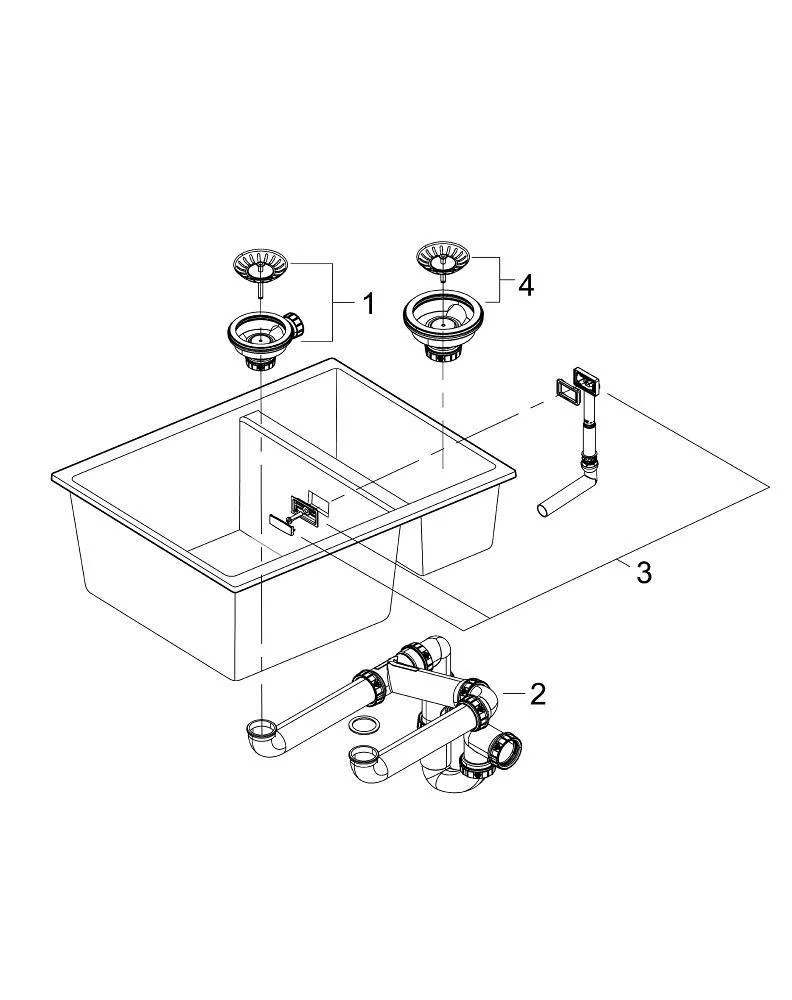 1
4
3
2