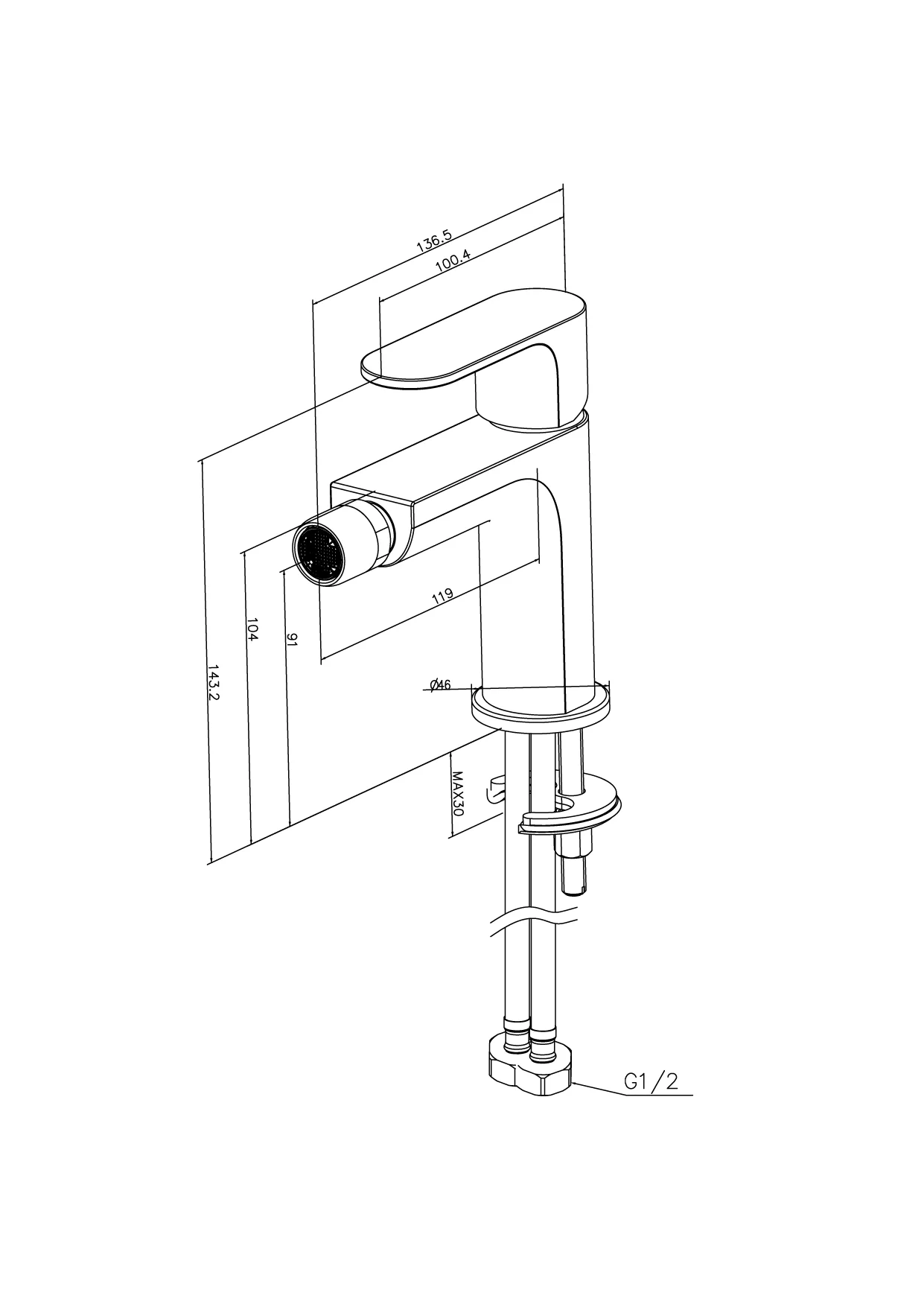 136.5
100.4
119
104
91
143.2
Ø46
MAX30
G1/2