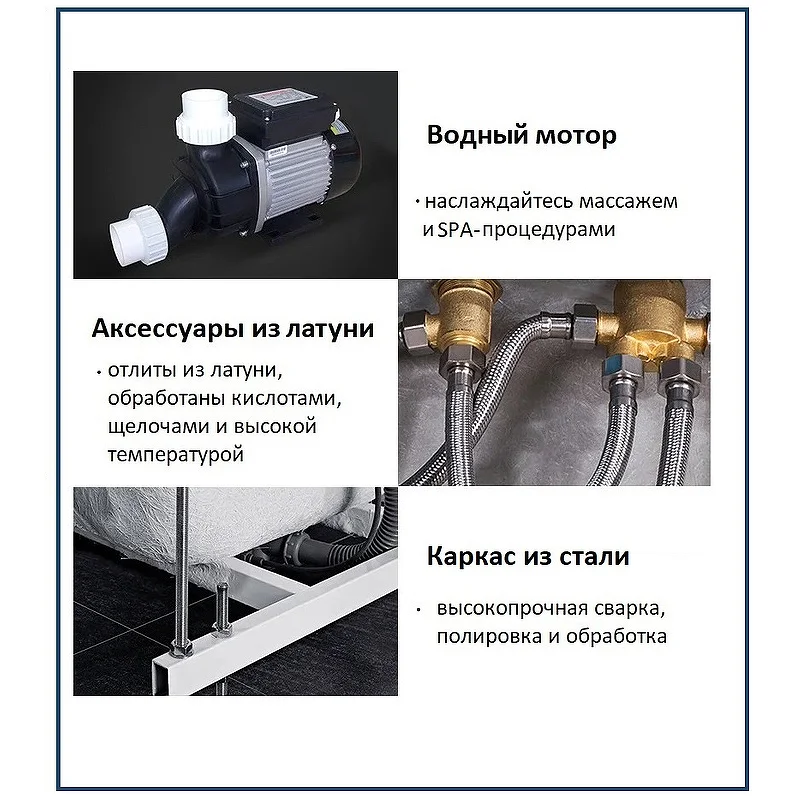 Водный мотор

· наслаждайтесь массажем и SPA-процедурами

Аксессуары из латуни

· отлиты из латуни, обработаны кислотами, щелочами и высокой температурой

Каркас из стали

· высокопрочная сварка, полировка и обработка