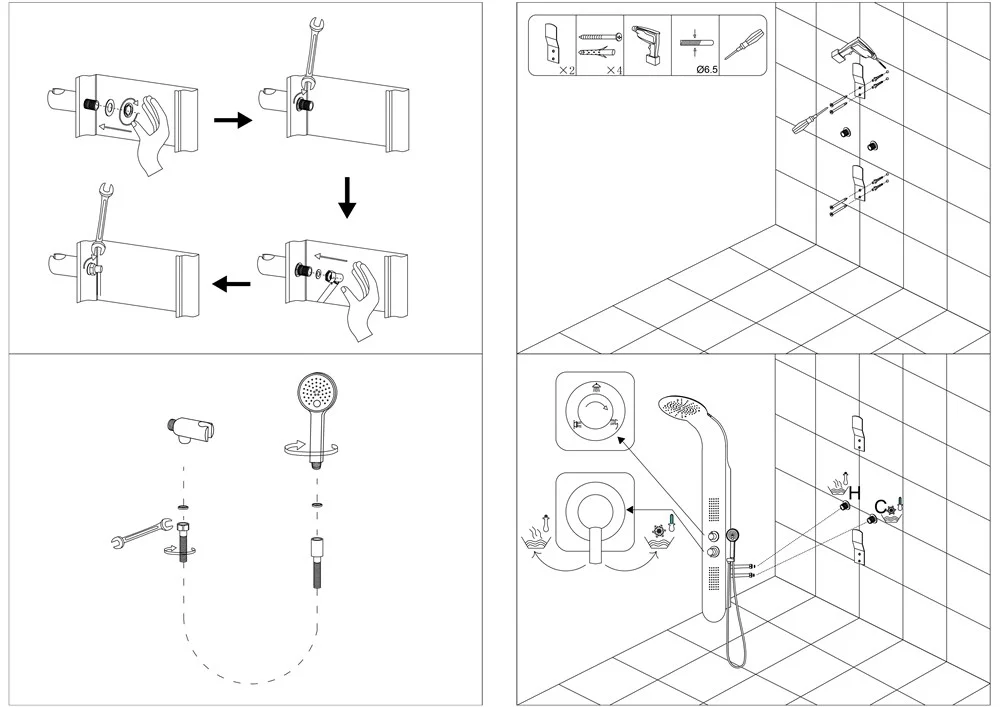 ×2
×4
Ø6.5
H
C