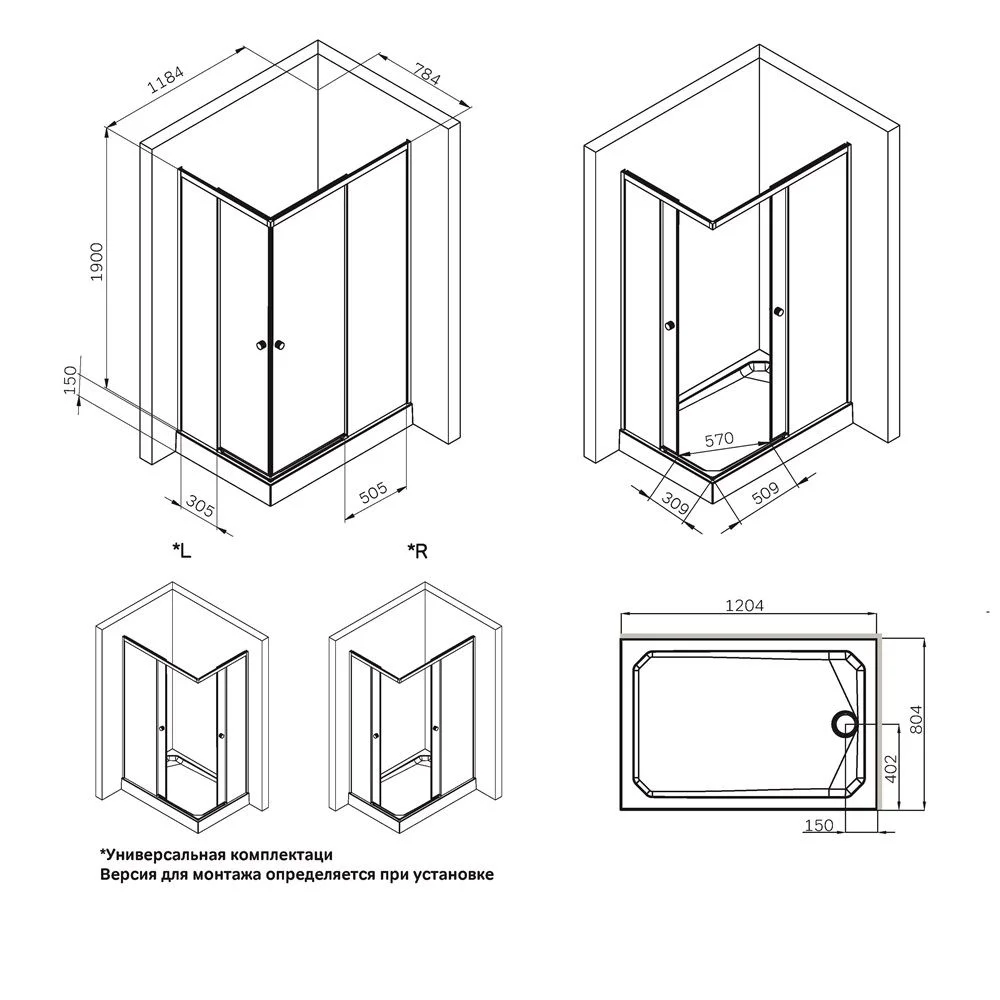 1184

784

1900

150

305

505

570

309

509

*L

*R

1204

804

402

150

*Универсальная комплектаци
Версия для монтажа определяется при установке