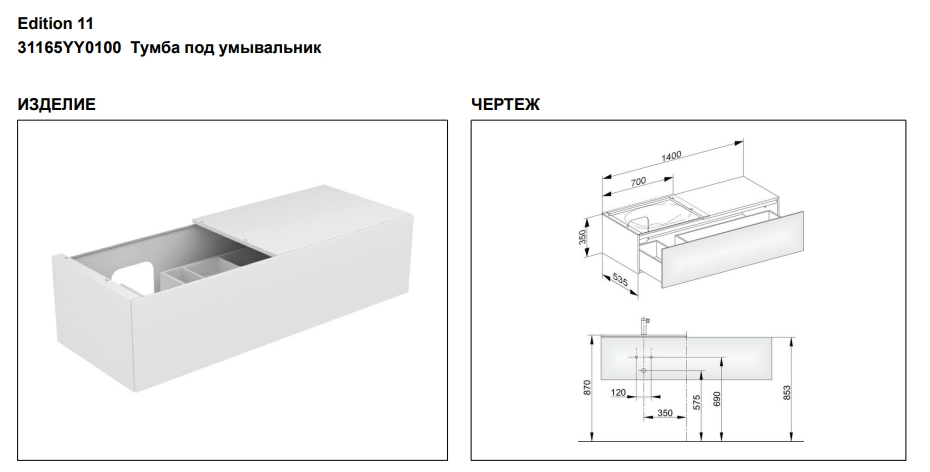 Edition 11
31165YY0100 Тумба под умывальник

ИЗДЕЛИЕ

ЧЕРТЕЖ

1400
700
350
535

870
120
350
575
690
853