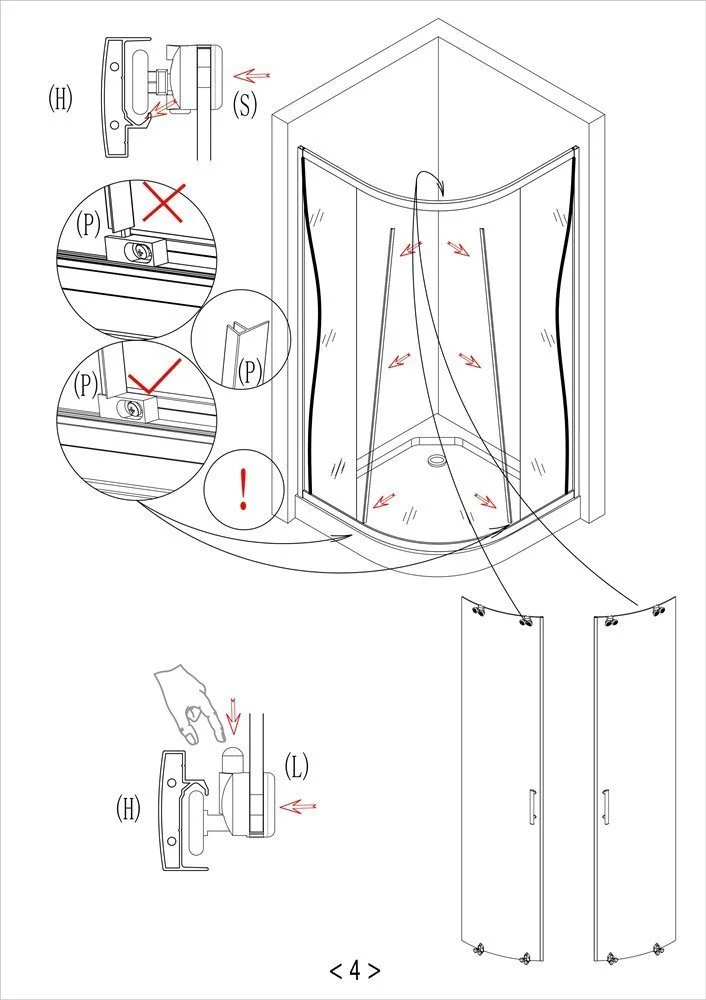 (H)
(S)
(P)
(P)
(P)
!
(L)
(H)
< 4 >