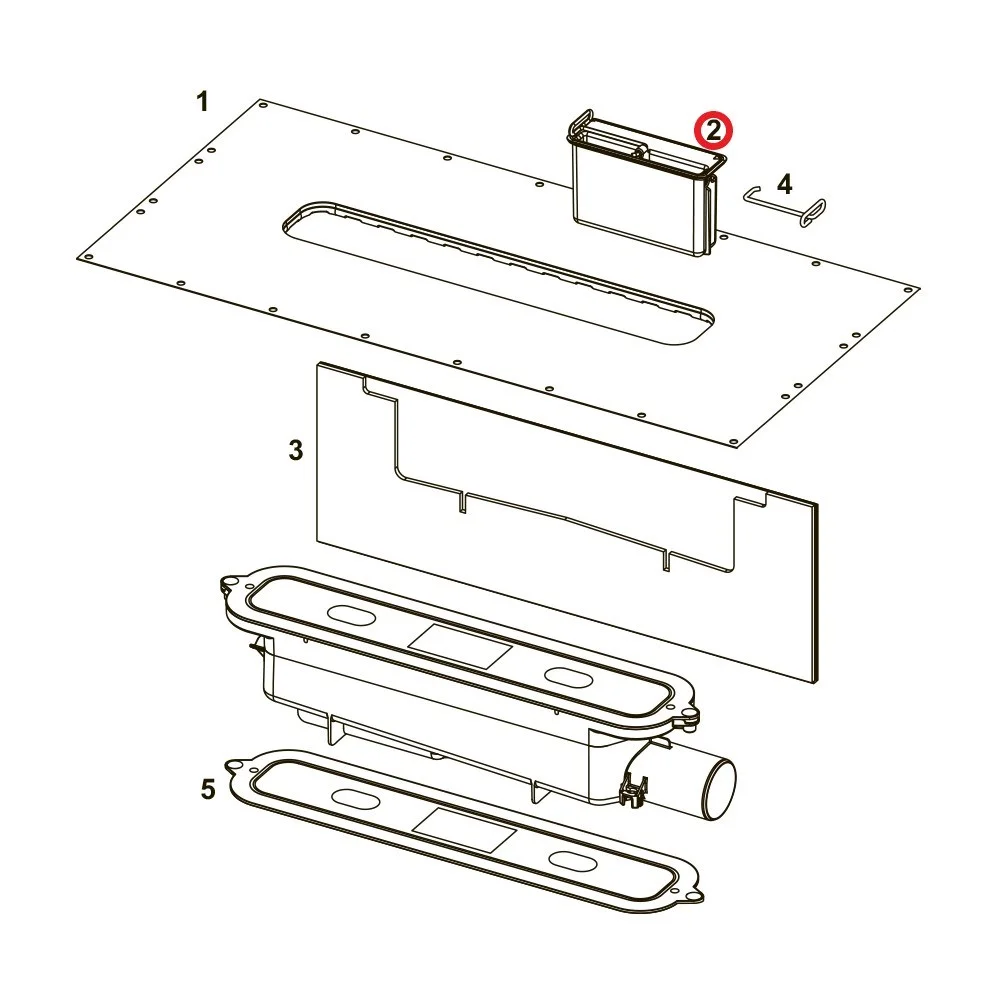 1
2
4
3
5