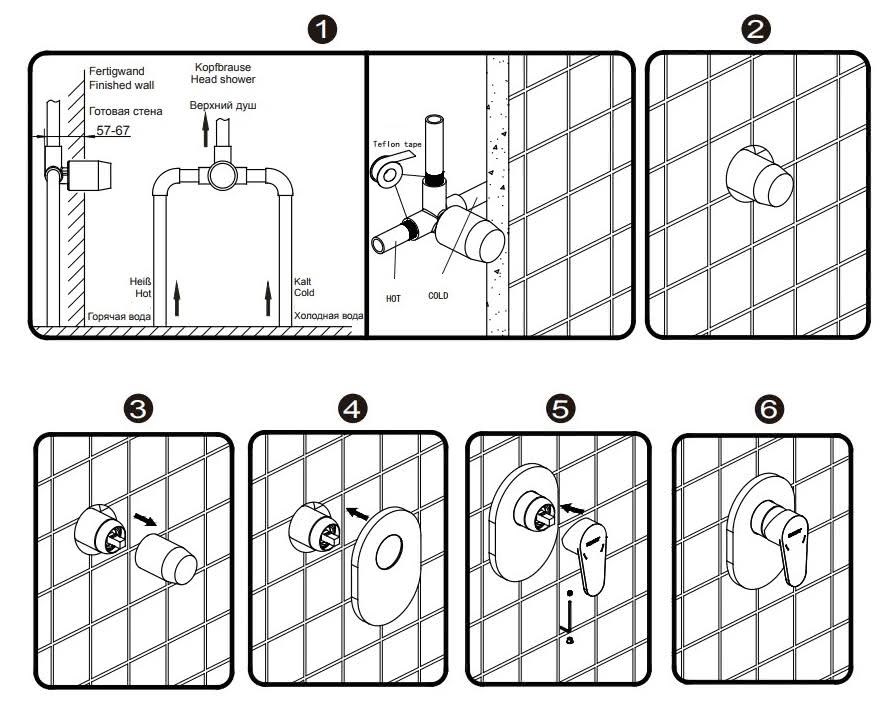 1

Fertigwand
Finished wall
Готовая стена
57-67

Kopfbrause
Head shower
Верхний душ

Heiß
Hot
Горячая вода

Kalt
Cold
Холодная вода

Teflon tape
HOT
COLD

2

3

4

5

6