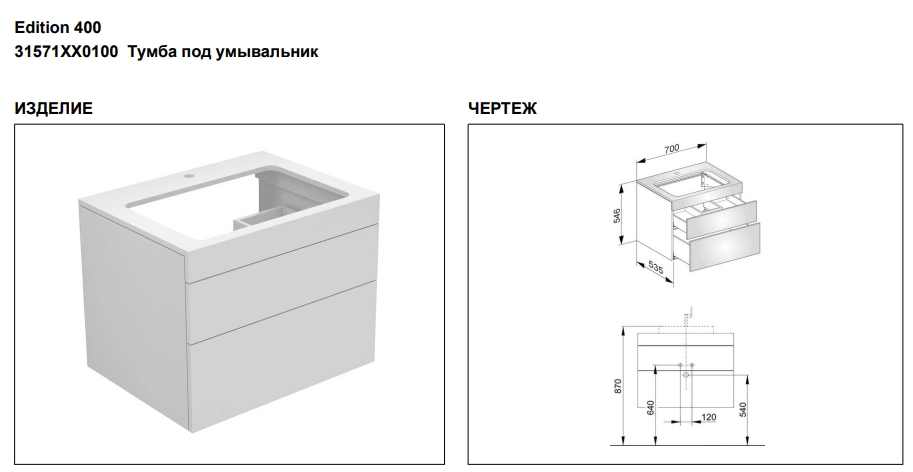 Edition 400
31571XX0100 Тумба под умывальник

ИЗДЕЛИЕ

ЧЕРТЕЖ

700
546
535

870
640
120
540