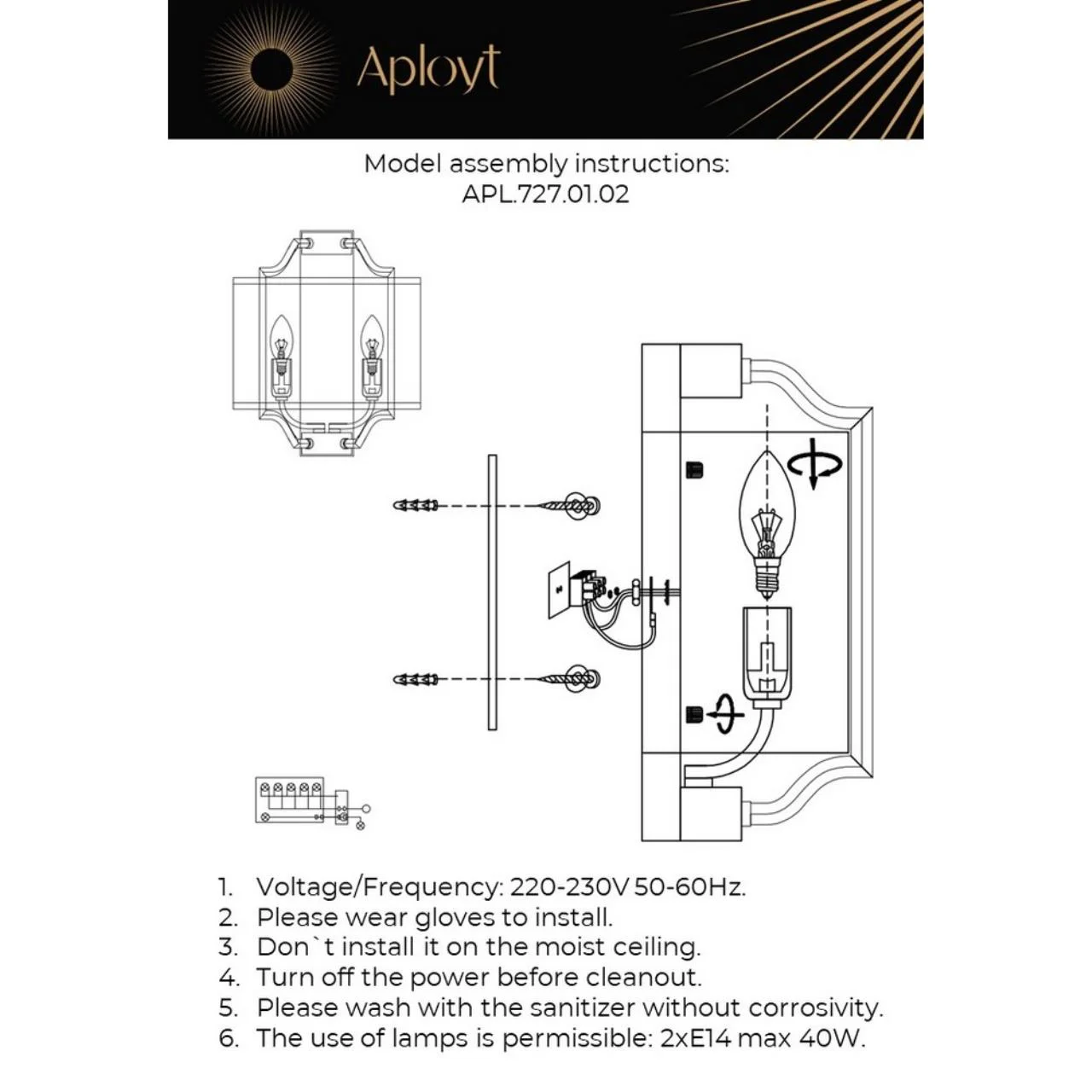 Aployt

Model assembly instructions:
APL.727.01.02

1. Voltage/Frequency: 220-230V 50-60Hz.
2. Please wear gloves to install.
3. Don`t install it on the moist ceiling.
4. Turn off the power before cleanout.
5. Please wash with the sanitizer without corrosivity.
6. The use of lamps is permissible: 2xE14 max 40W.