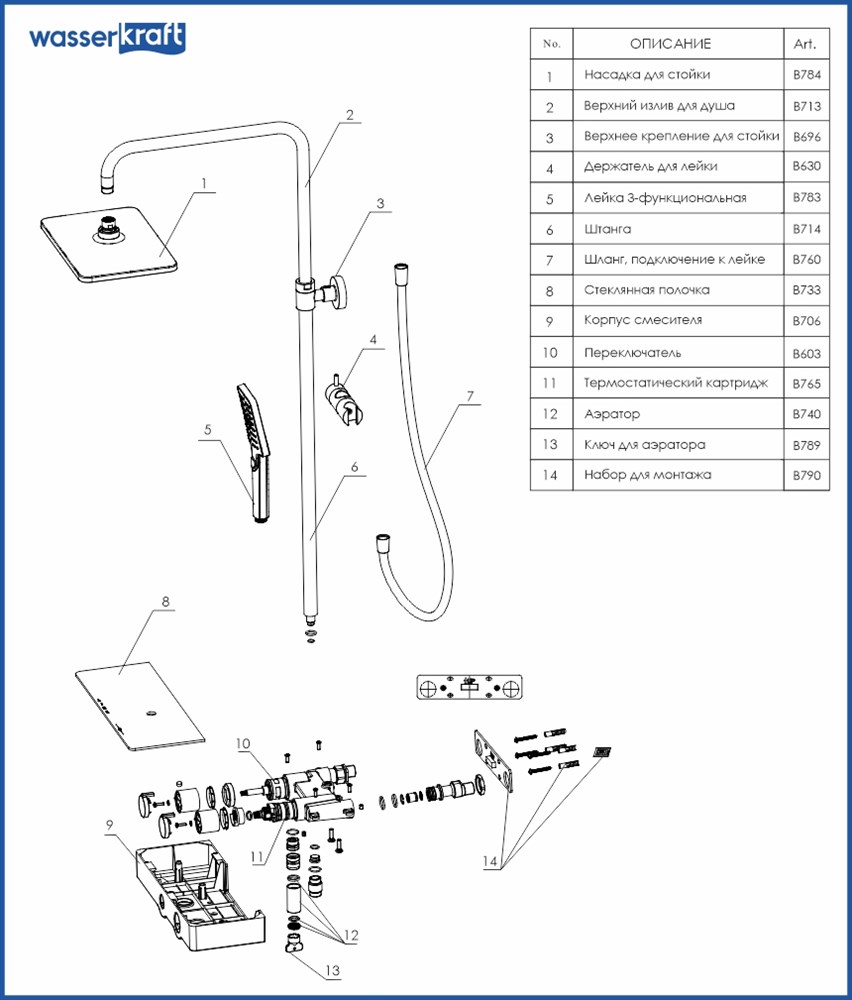 wasserkraft

| No. | ОПИСАНИЕ | Art. |
|---|---|---|
| 1 | Насадка для стойки | B784 |
| 2 | Верхний излив для душа | B713 |
| 3 | Верхнее крепление для стойки | B696 |
| 4 | Держатель для лейки | B630 |
| 5 | Лейка 3-функциональная | B783 |
| 6 | Штанга | B714 |
| 7 | Шланг, подключение к лейке | B760 |
| 8 | Стеклянная полочка | B733 |
| 9 | Корпус смесителя | B706 |
| 10 | Переключатель | B603 |
| 11 | Термостатический картридж | B765 |
| 12 | Аэратор | B740 |
| 13 | Ключ для аэратора | B789 |
| 14 | Набор для монтажа | B790 |

1
2
3
4
5
6
7
8
9
10
11
12
13
14