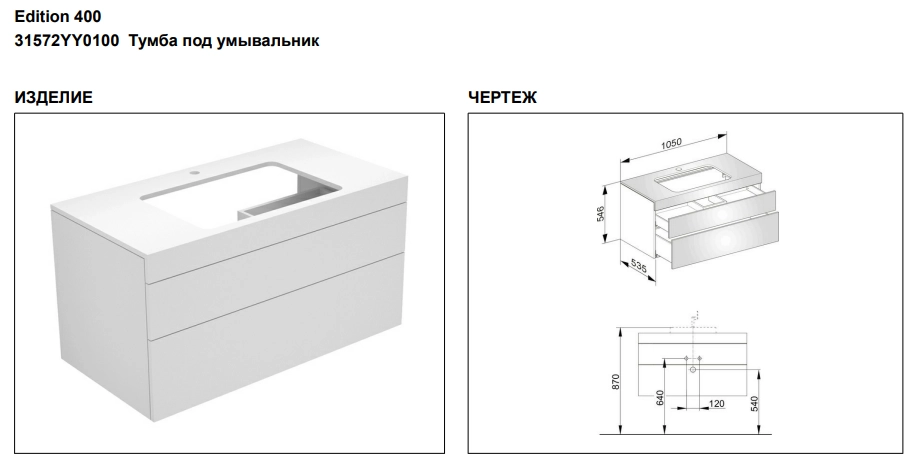 Edition 400
31572YY0100 Тумба под умывальник

ИЗДЕЛИЕ

ЧЕРТЕЖ

1050
546
535

870
640
120
540