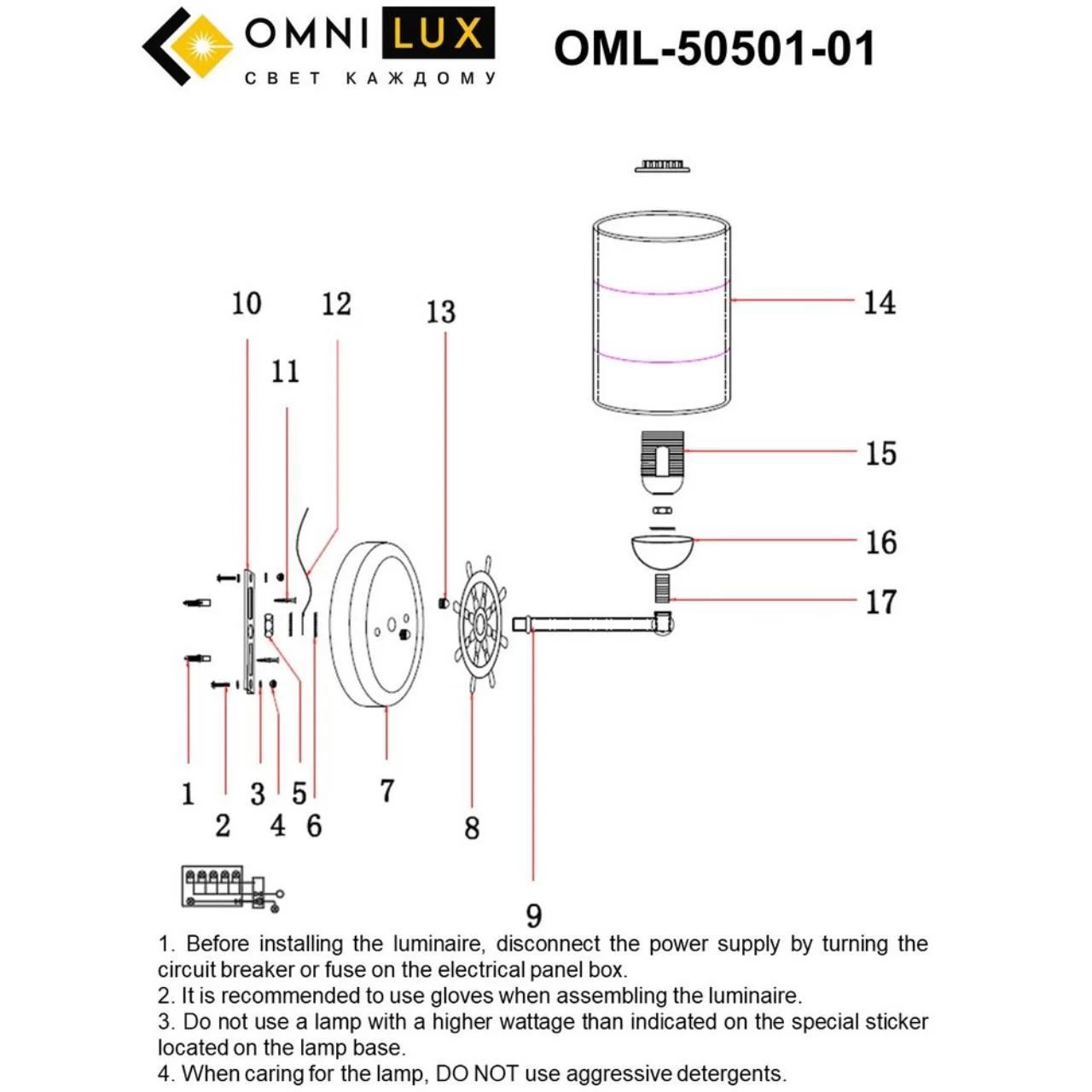 OMNI LUX
СВЕТ КАЖДОМУ

OML-50501-01

10
12
13
11
14
15
16
17
1
2
3
4
5
6
7
8
9

1. Before installing the luminaire, disconnect the power supply by turning the circuit breaker or fuse on the electrical panel box.
2. It is recommended to use gloves when assembling the luminaire.
3. Do not use a lamp with a higher wattage than indicated on the special sticker located on the lamp base.
4. When caring for the lamp, DO NOT use aggressive detergents.