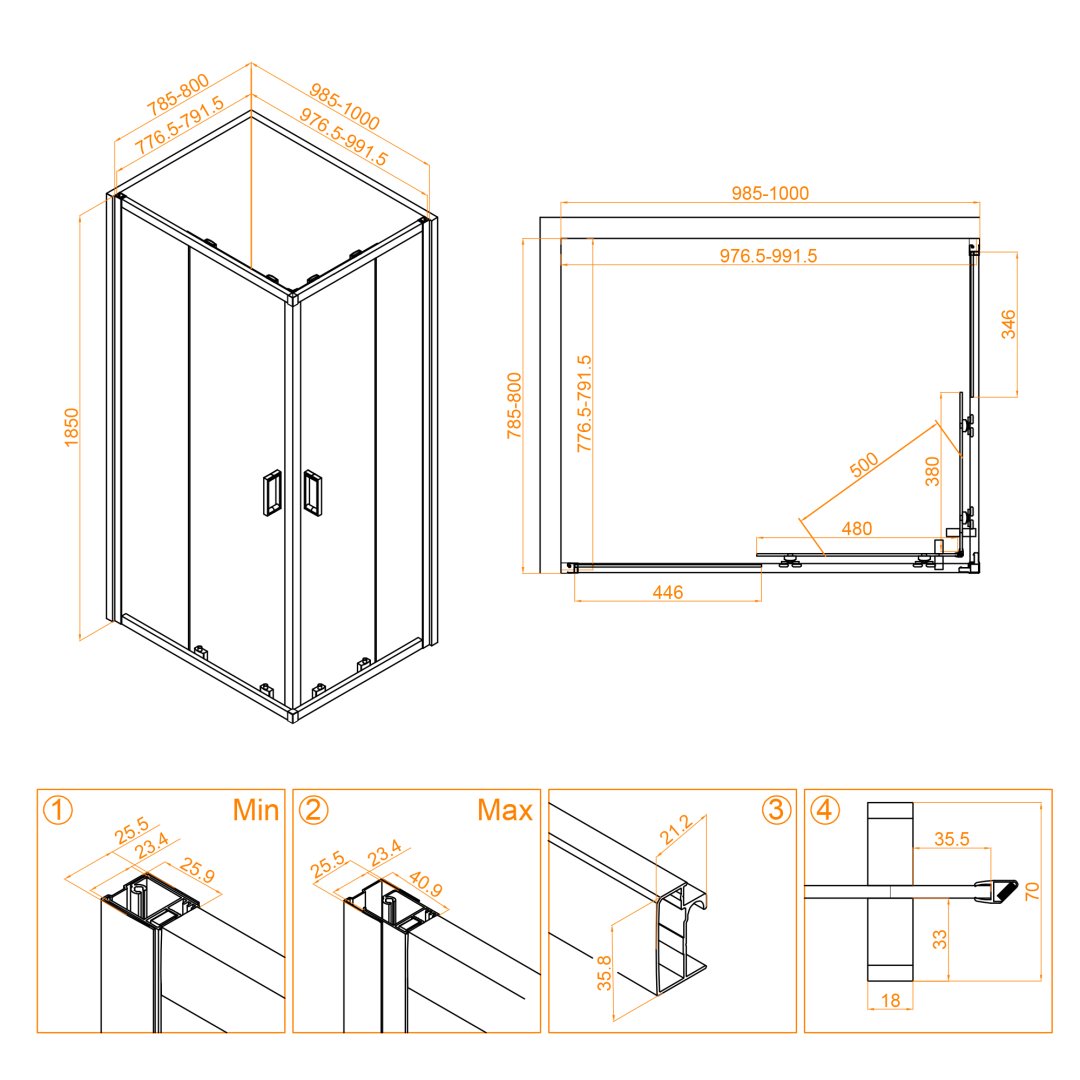 785-800
776.5-791.5
985-1000
976.5-991.5
1850

985-1000
976.5-991.5
785-800
776.5-791.5
346
500
380
480
446

① Min
25.5
23.4
25.9

② Max
25.5
23.4
40.9

③
21.2
35.8

④
35.5
70
33
18